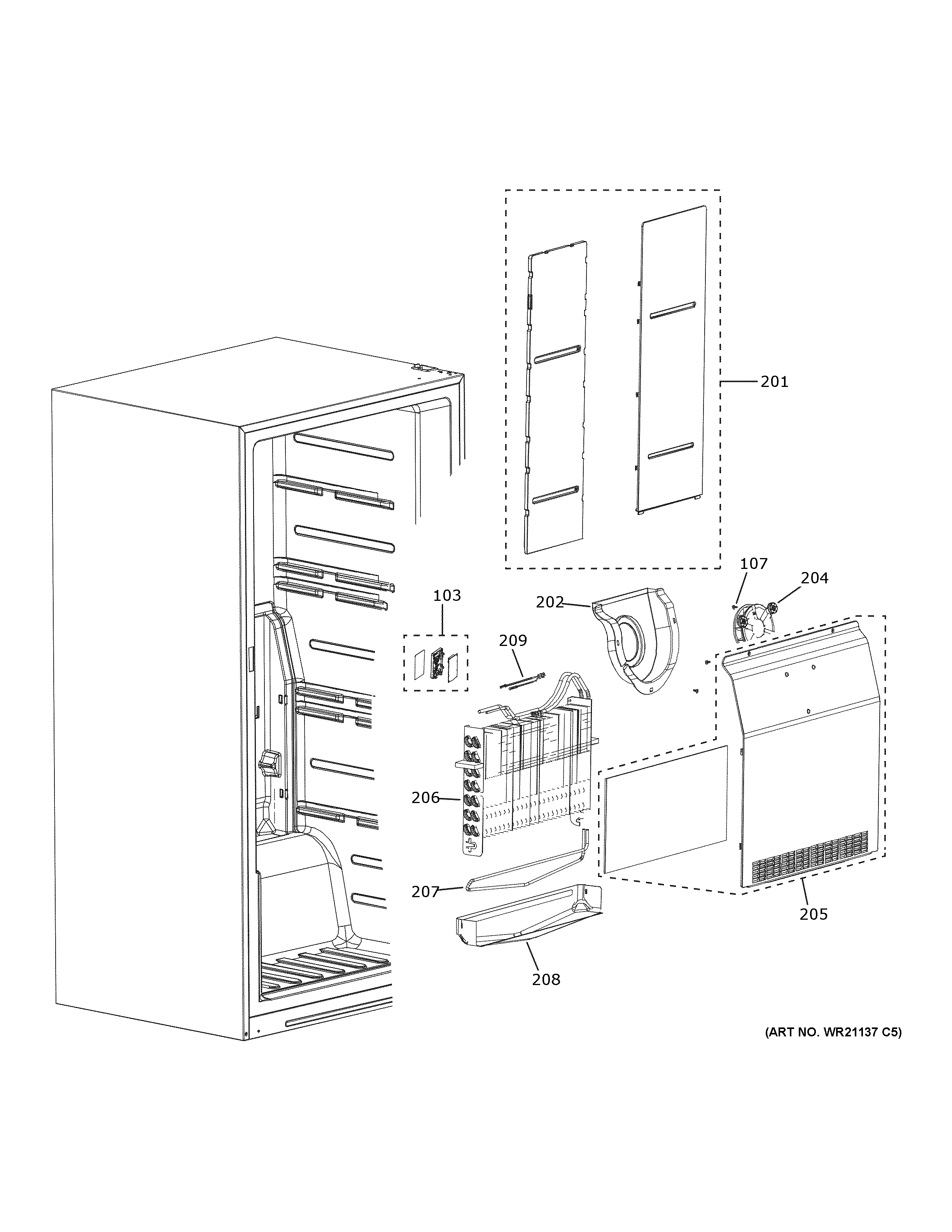 201

107

204

103

202

209

206

207

205

208

(ART NO. WR21137 C5)