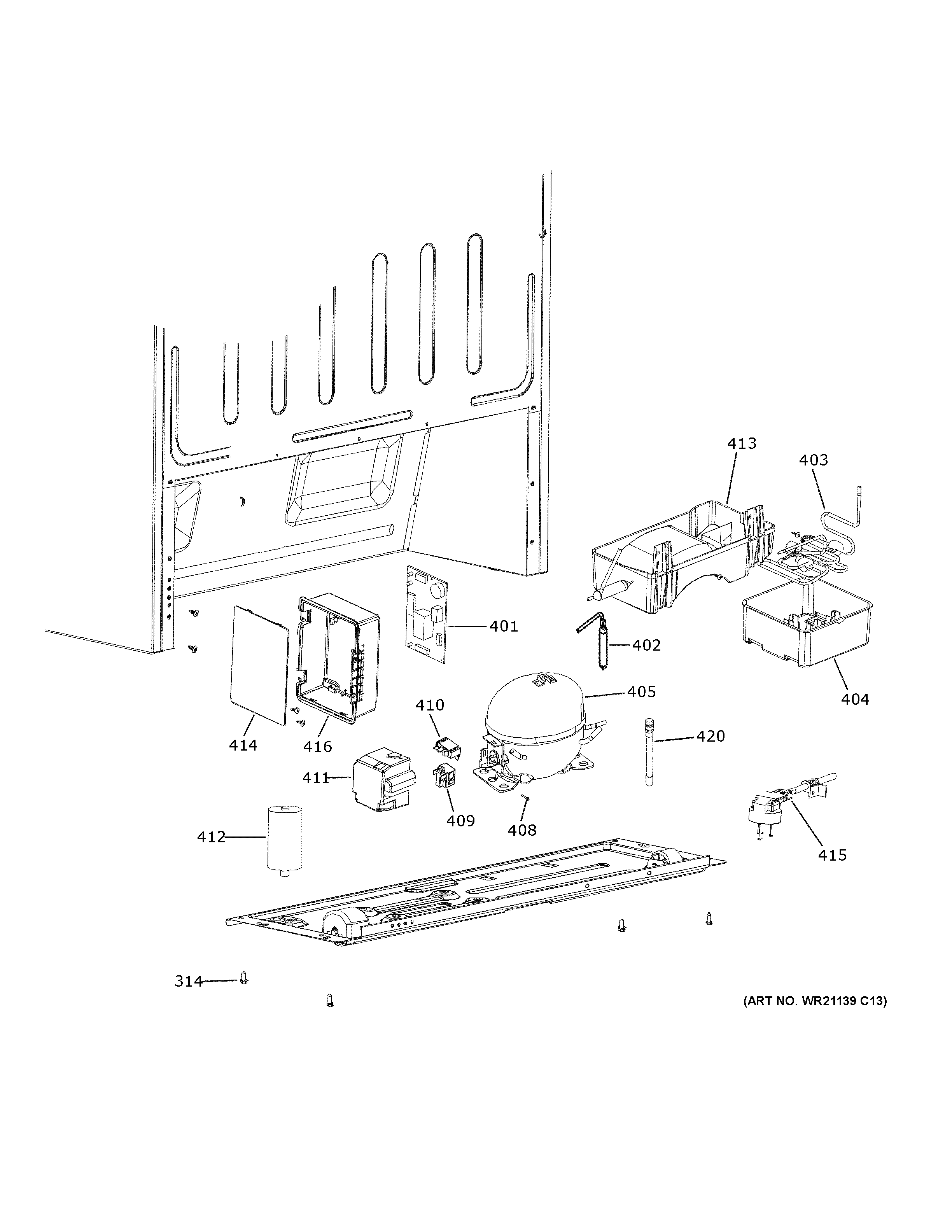 413
403
401
402
404
405
410
420
414
416
411
409
408
412
415
314
(ART NO. WR21139 C13)