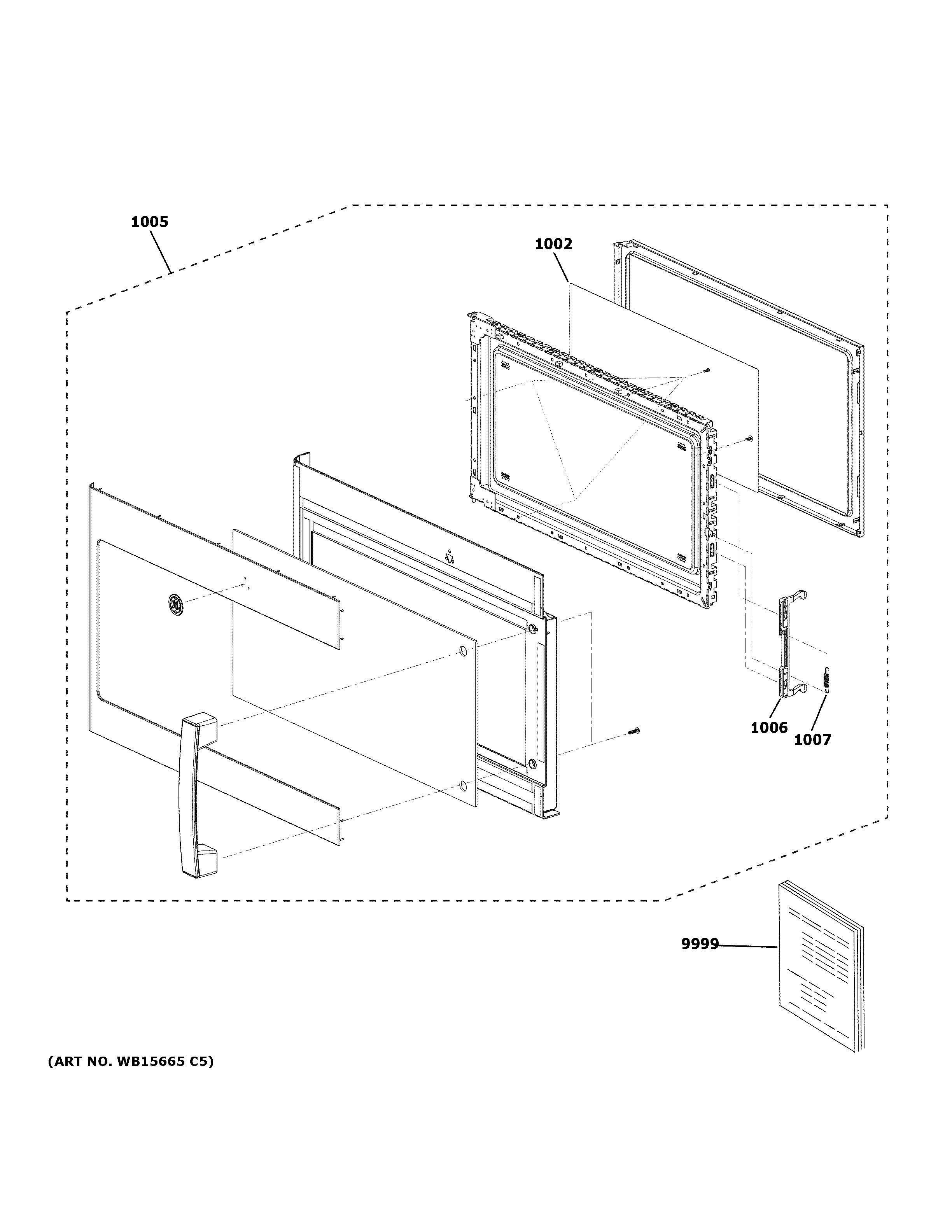 1005

1002

1006

1007

9999

(ART NO. WB15665 C5)