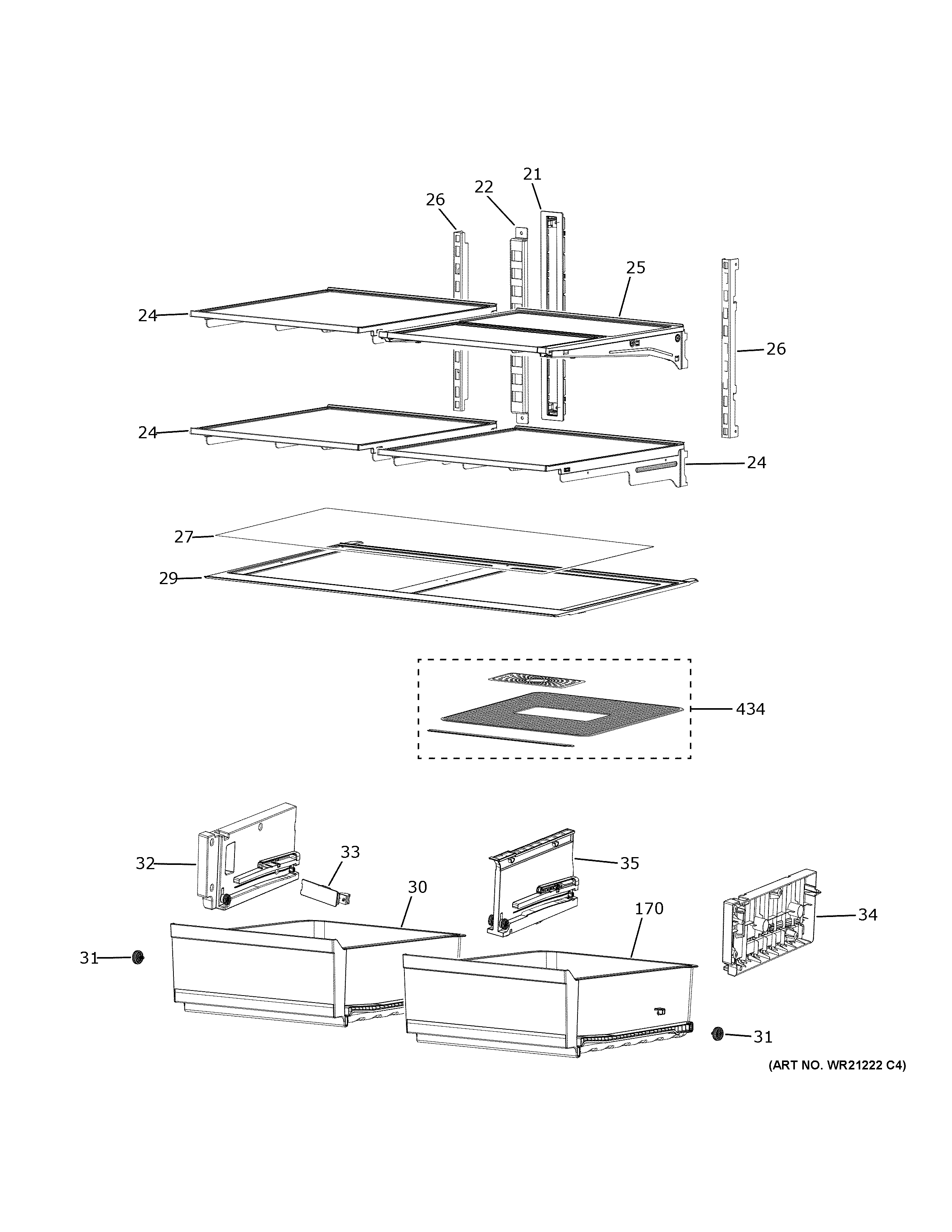 21
22
26
25
24
26
24
24
27
29
434
32
33
35
30
170
34
31
31
(ART NO. WR21222 C4)