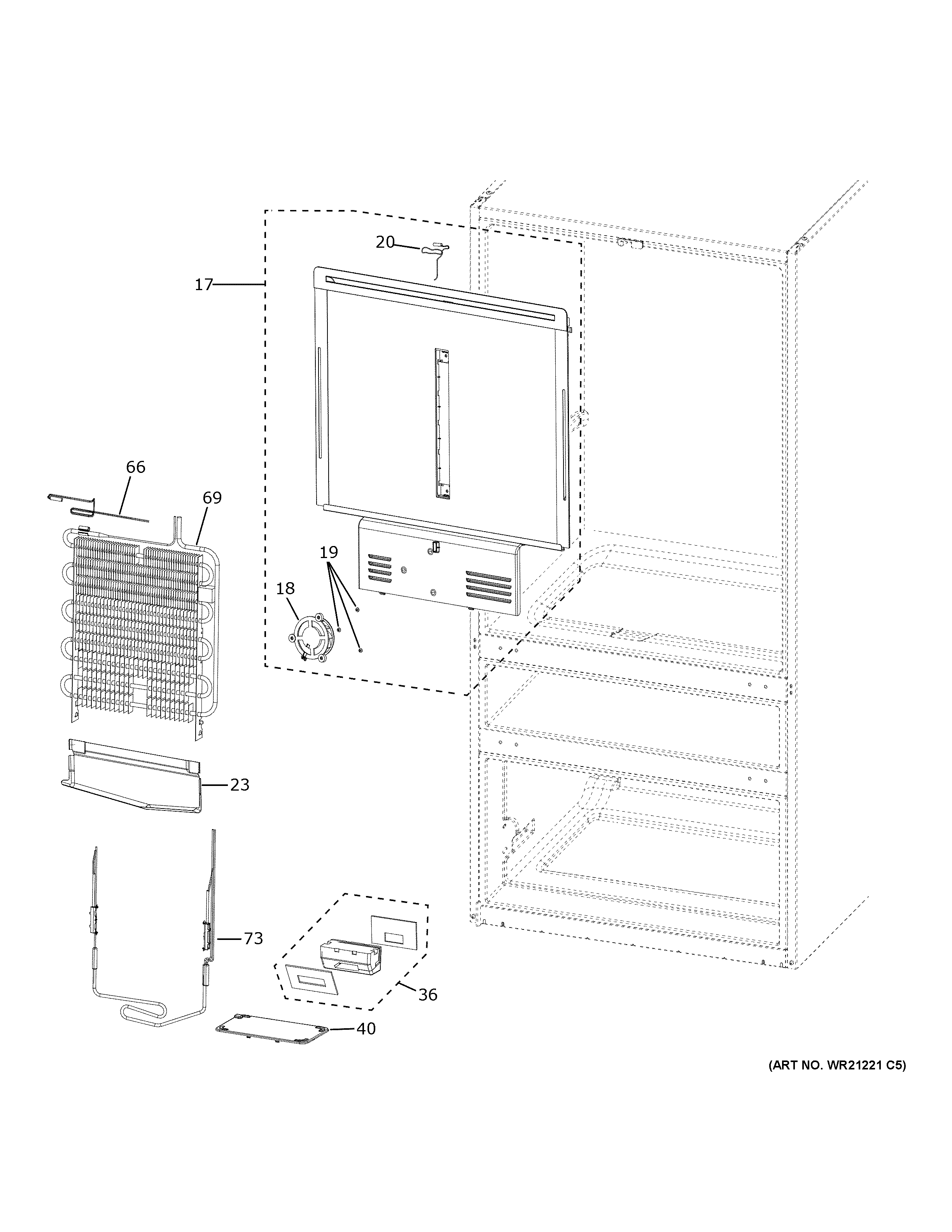 20
17
66
69
19
18
23
73
36
40
(ART NO. WR21221 C5)