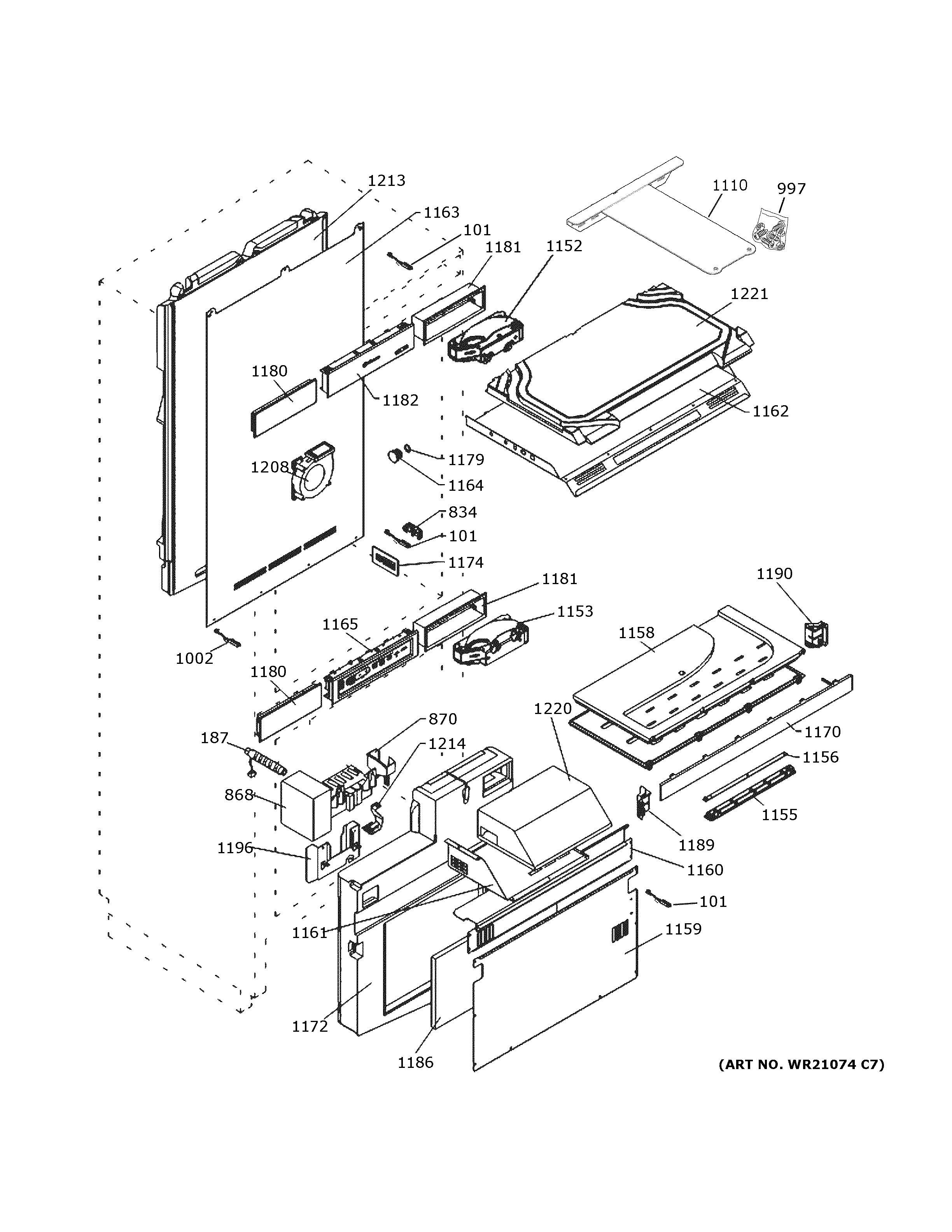 1213
1163
101
1181
1152
1110
997
1221
1180
1182
1162
1208
1179
1164
834
101
1174
1181
1153
1190
1165
1158
1002
1180
870
1220
1170
187
1214
1156
868
1155
1189
1196
1160
101
1161
1159
1172
1186
(ART NO. WR21074 C7)