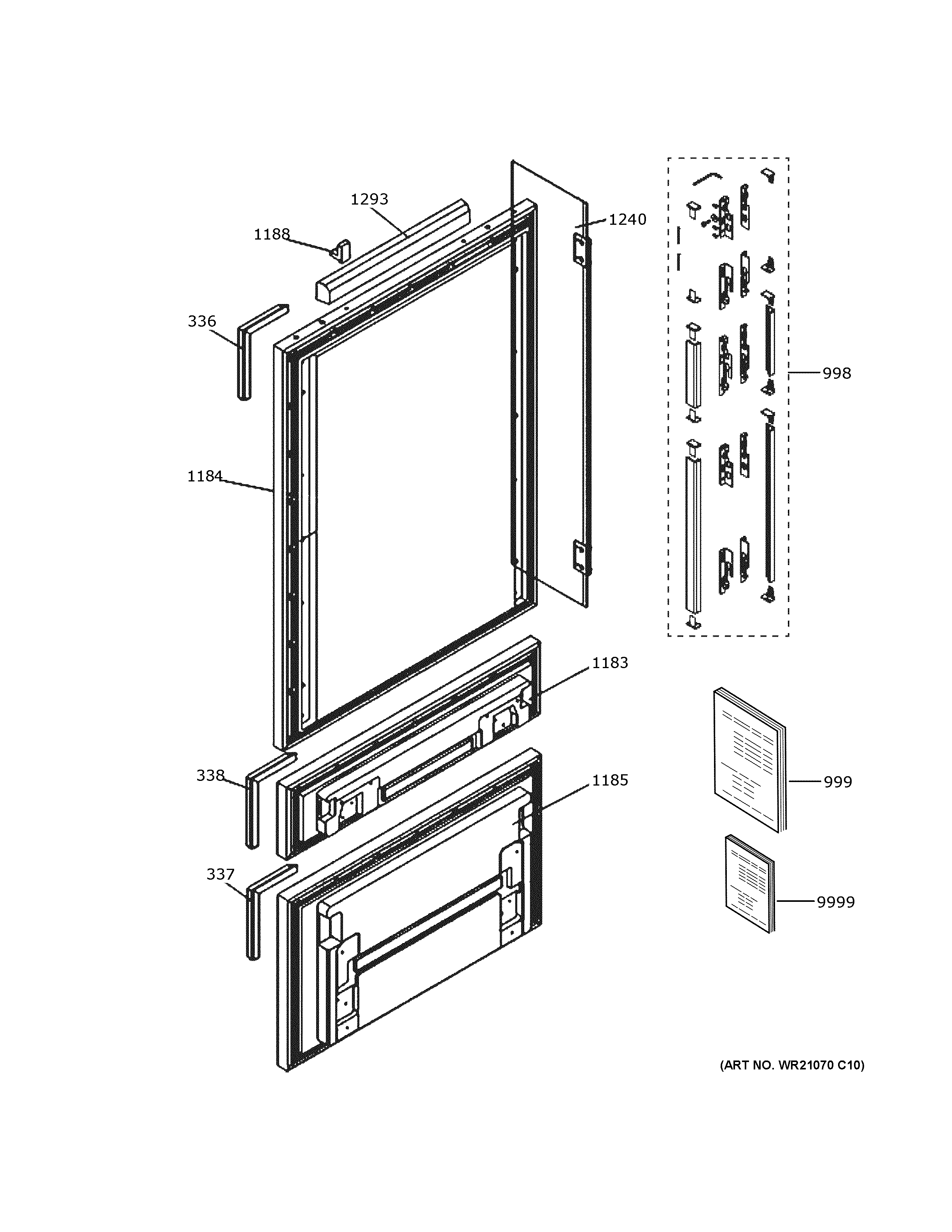 1293
1188
1240
336
998
1184
1183
338
1185
999
337
9999
(ART NO. WR21070 C10)