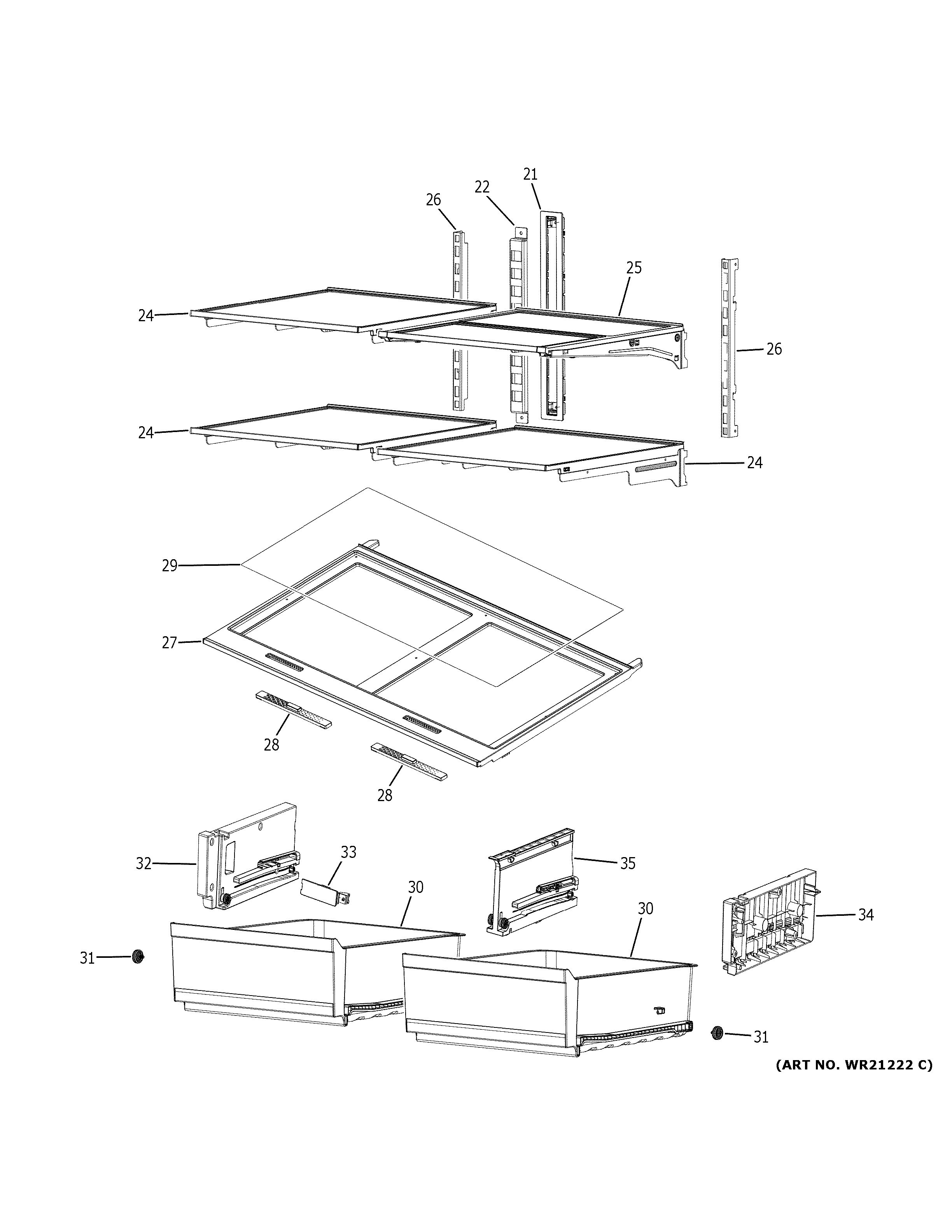 21
22
26
25
24
26
24
24
29
27
28
28
32
33
35
30
30
34
31
31

(ART NO. WR21222 C)