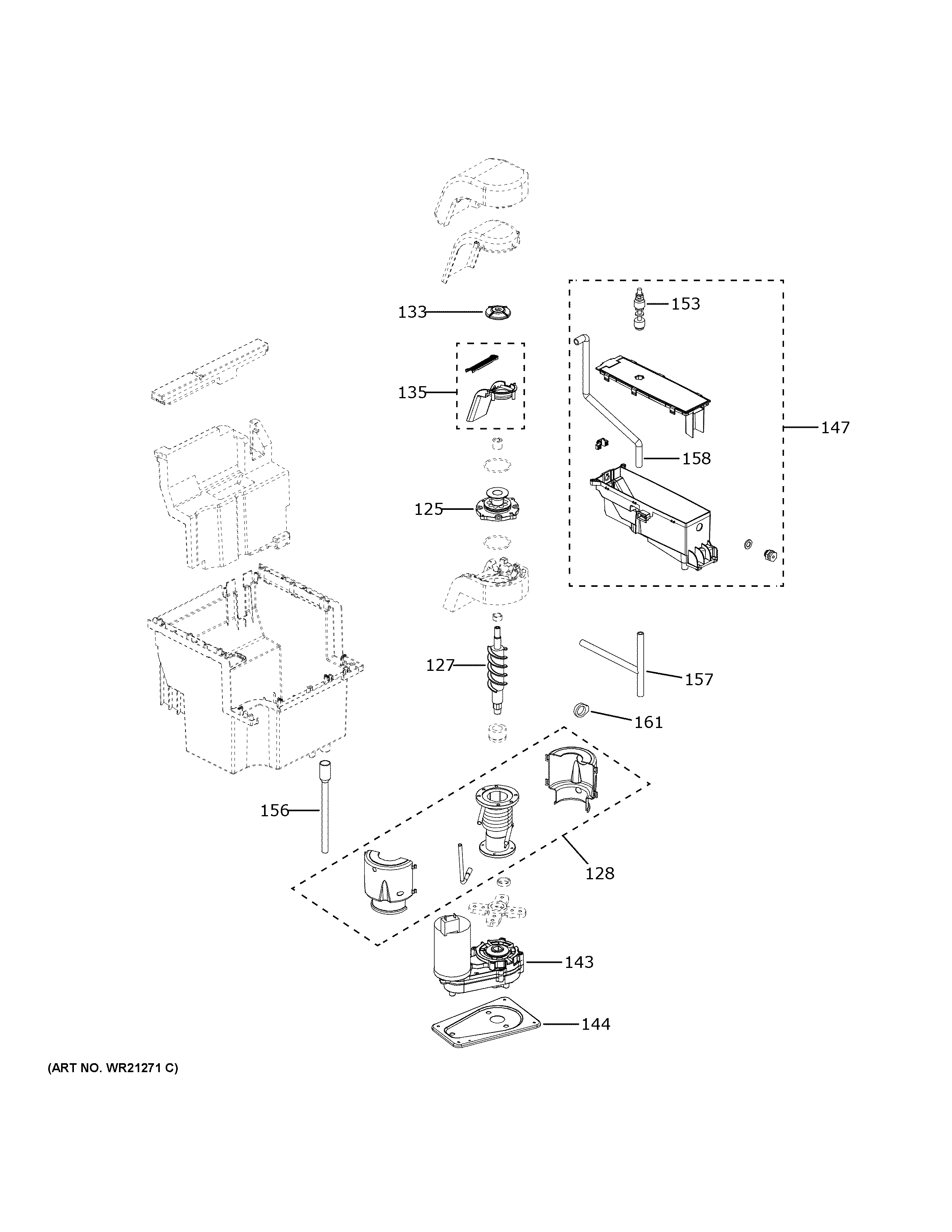 133

153

135

147

158

125

127

157

161

156

128

143

144

(ART NO. WR21271 C)