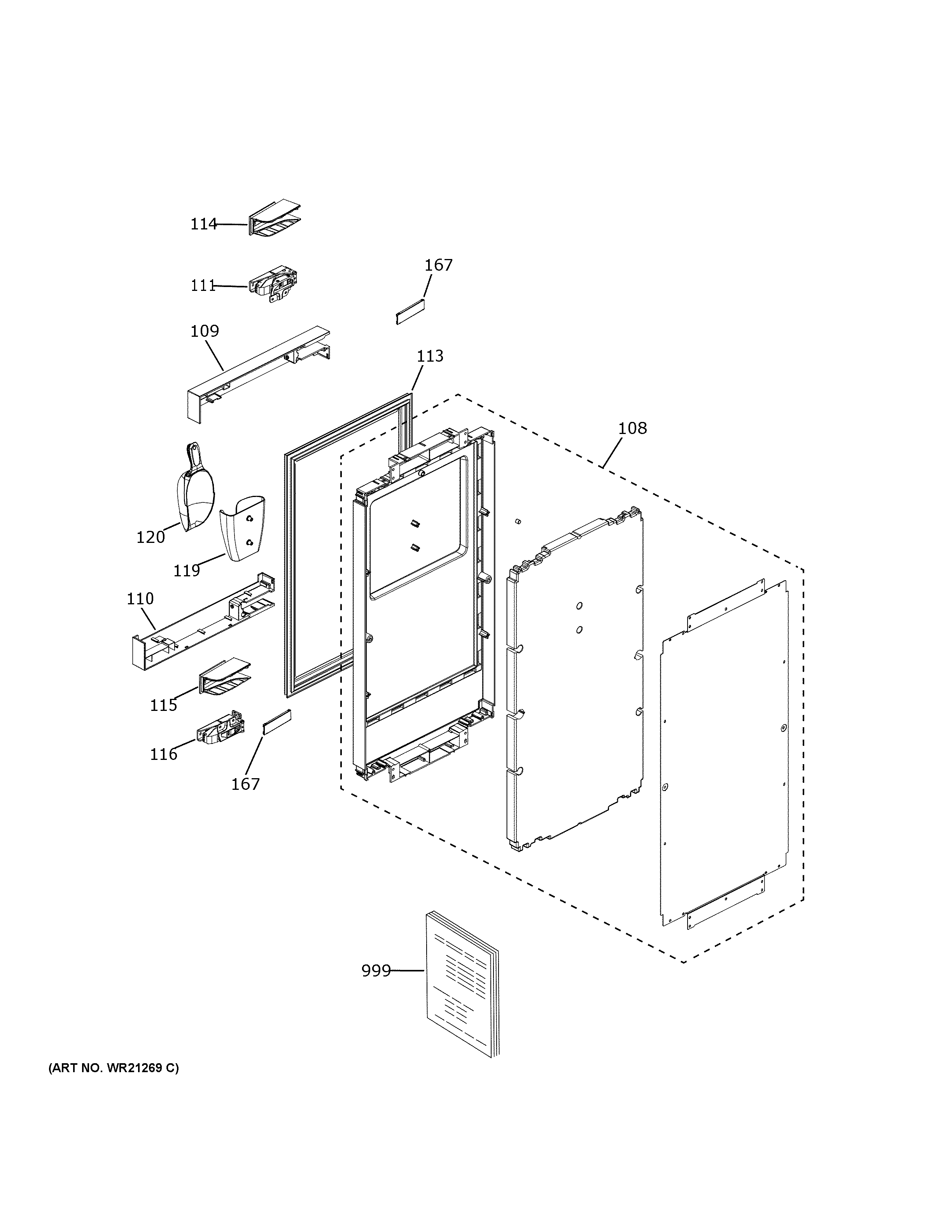 114

111

167

109

113

108

120

119

110

115

116

167

999

(ART NO. WR21269 C)