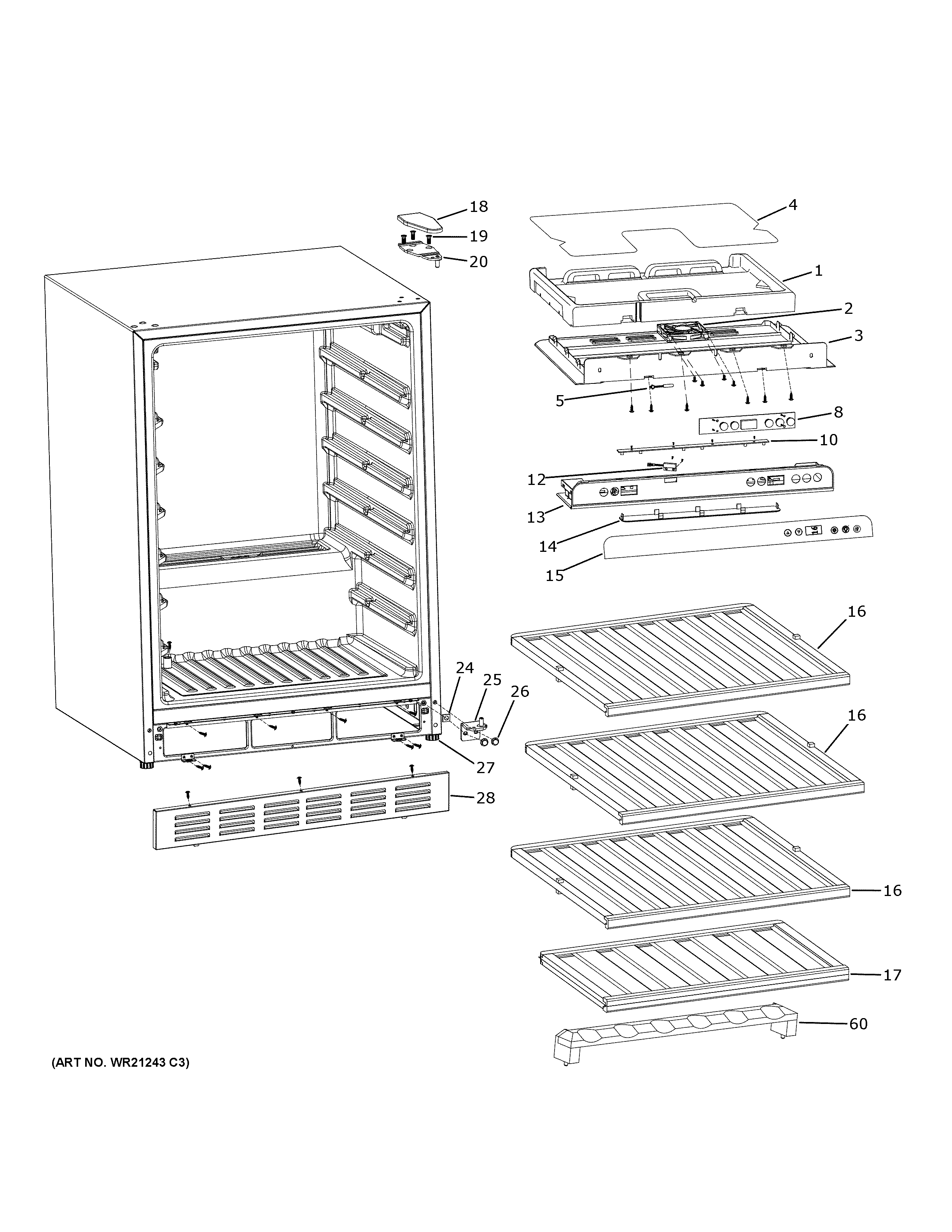 18
19
20
4
1
2
3
5
8
10
12
13
14
15
16
16
16
17
60
24
25
26
27
28

(ART NO. WR21243 C3)