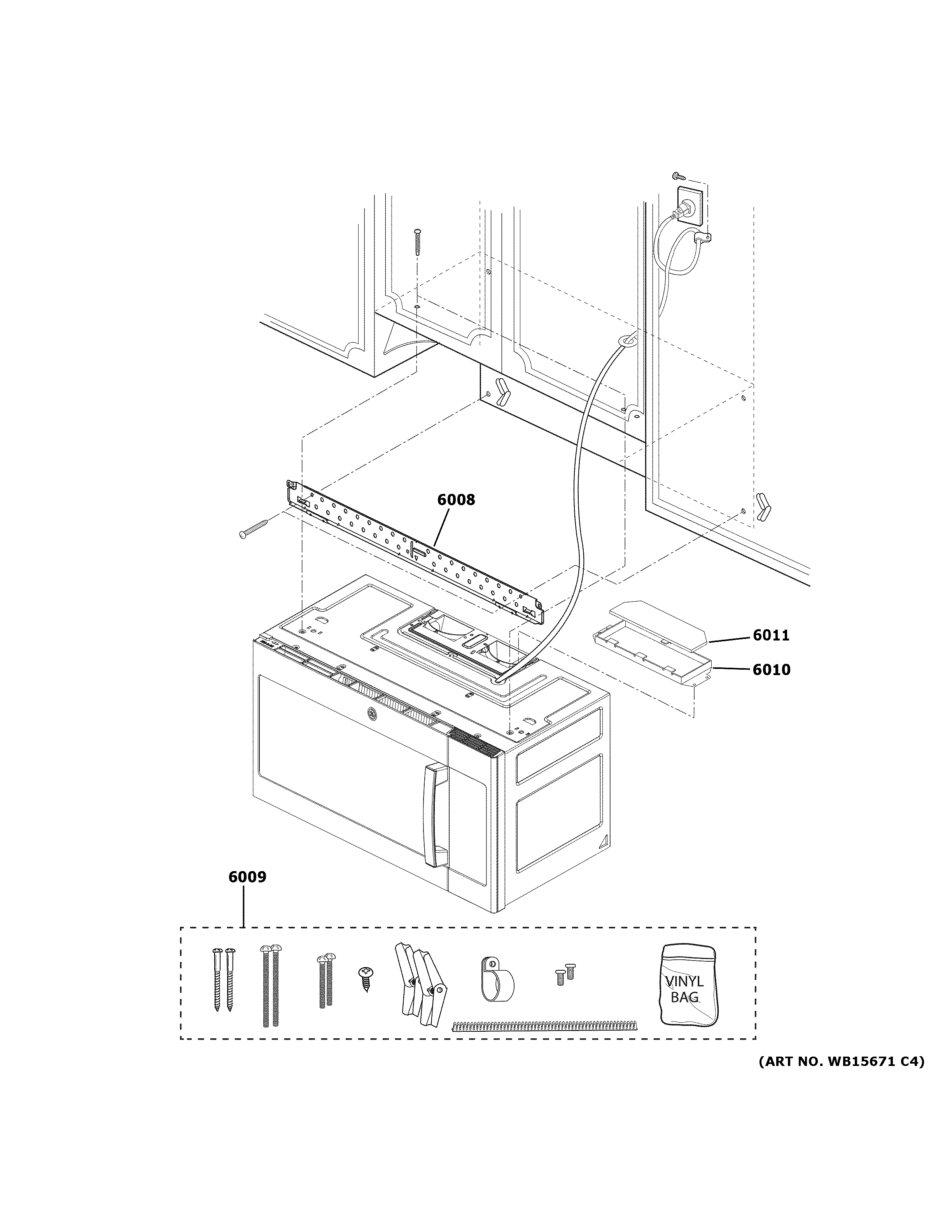 6008

6011

6010

6009

VINYL BAG

(ART NO. WB15671 C4)