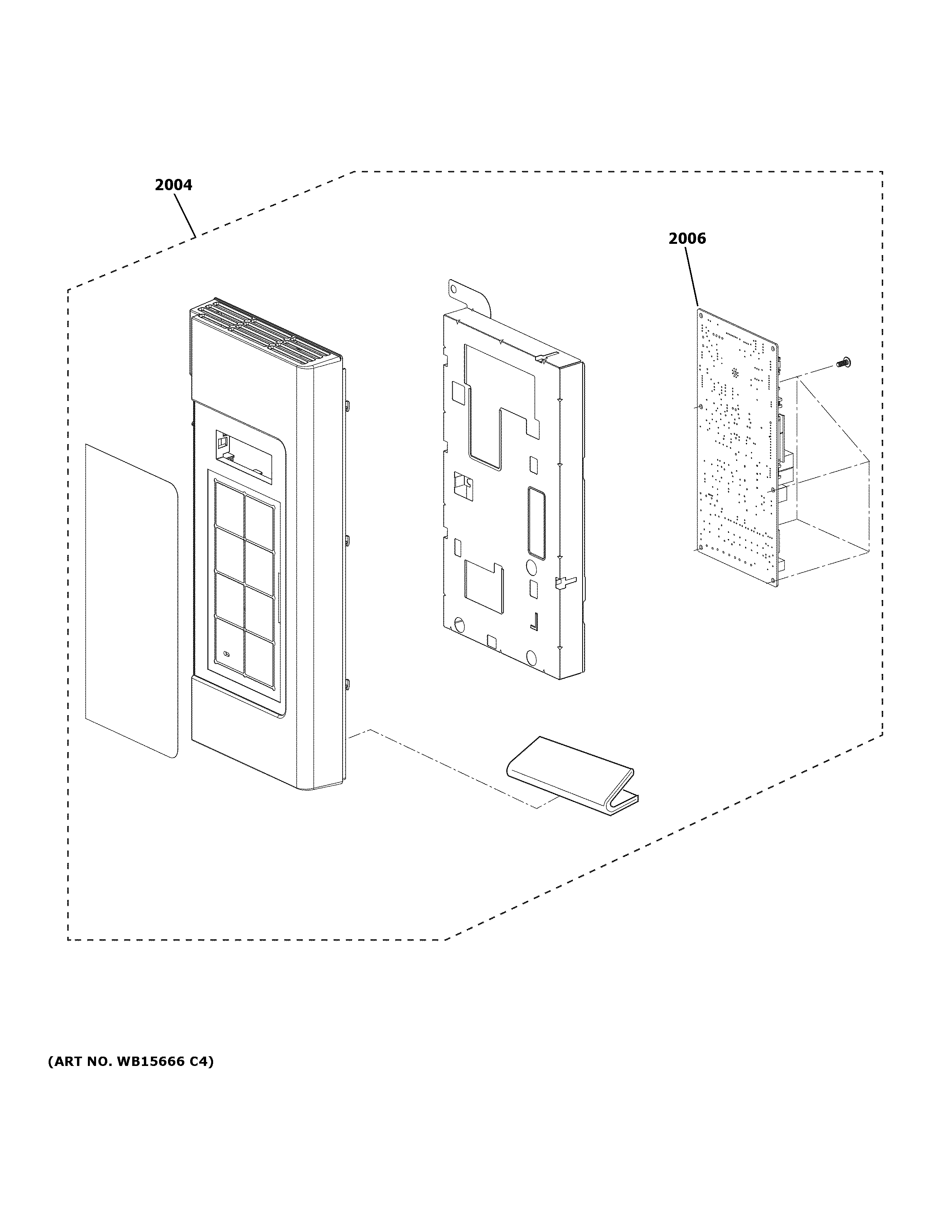 2004

2006

(ART NO. WB15666 C4)