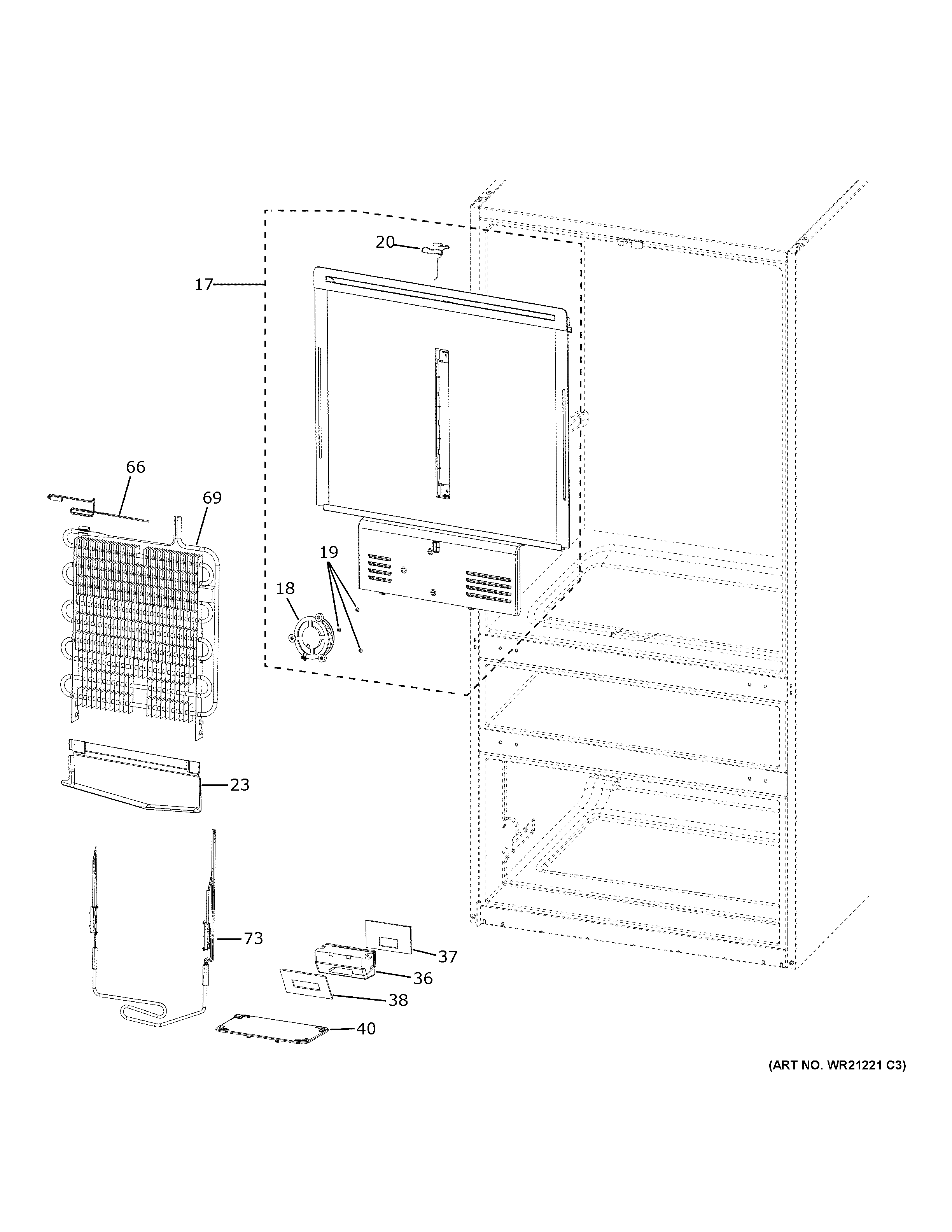 20
17
66
69
19
18
23
73
37
36
38
40
(ART NO. WR21221 C3)