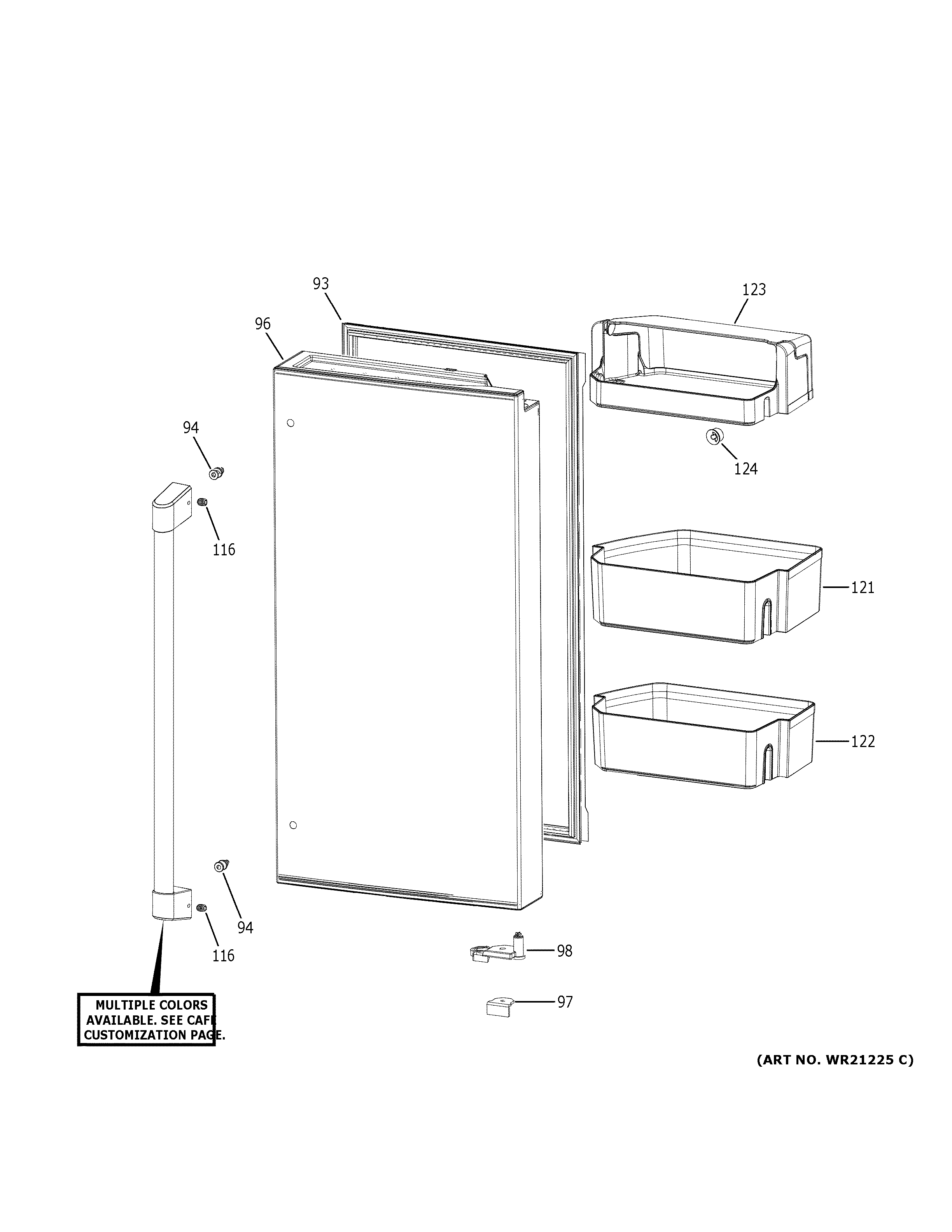 93
123
96
94
124
116
121
122
94
116
98
97
MULTIPLE COLORS AVAILABLE. SEE CAFE CUSTOMIZATION PAGE.
(ART NO. WR21225 C)