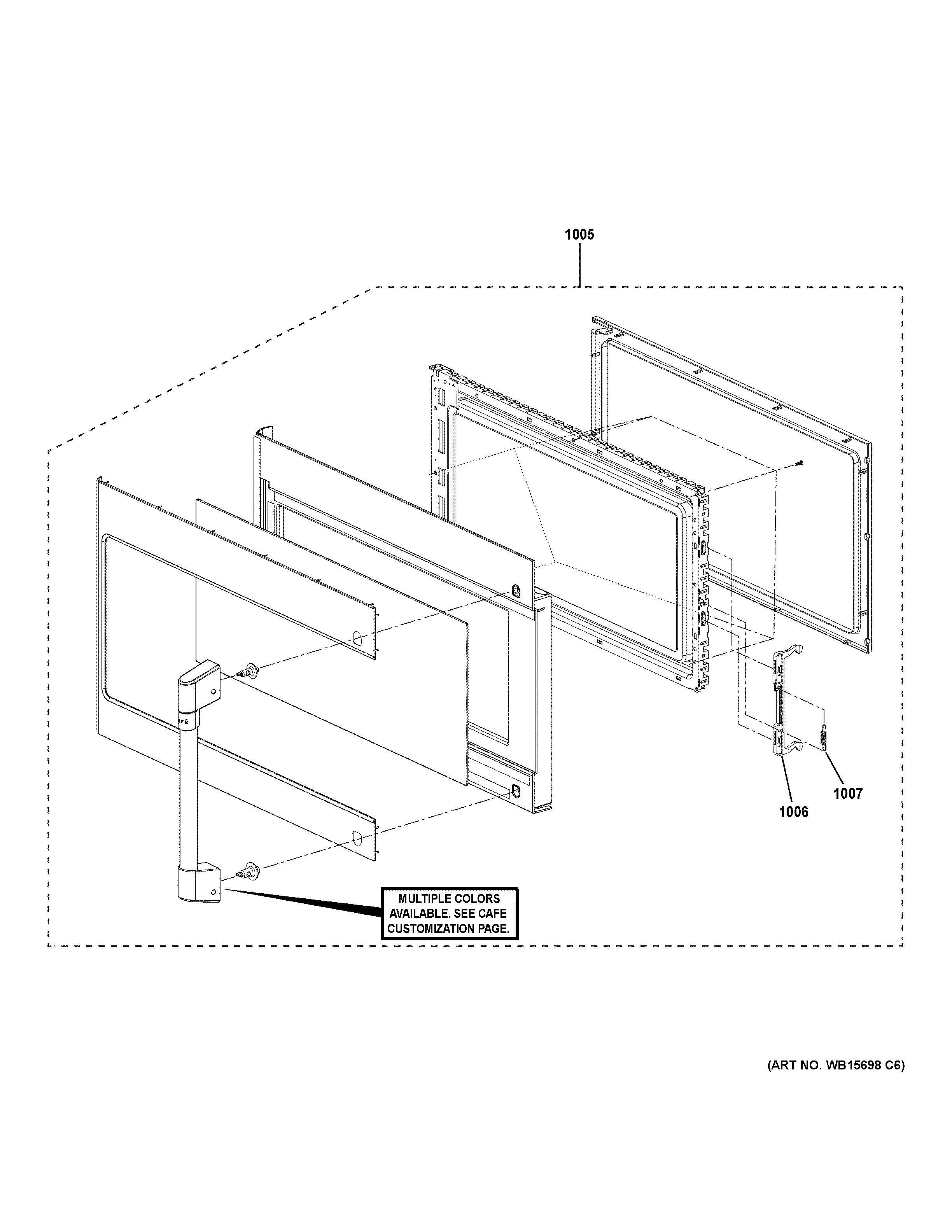 1005

1007

1006

MULTIPLE COLORS AVAILABLE. SEE CAFE CUSTOMIZATION PAGE.

(ART NO. WB15698 C6)