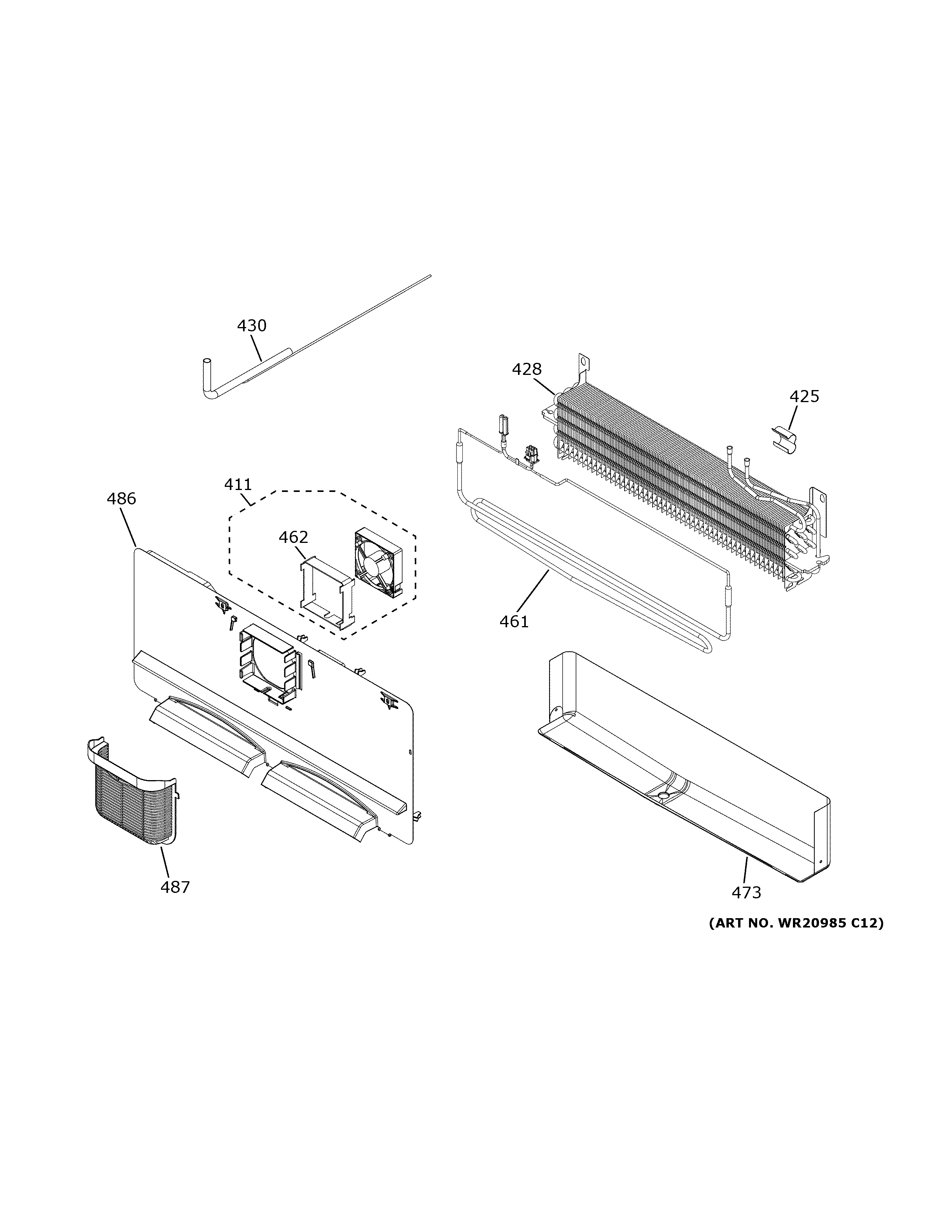 430
428
425
411
486
462
461
487
473
(ART NO. WR20985 C12)