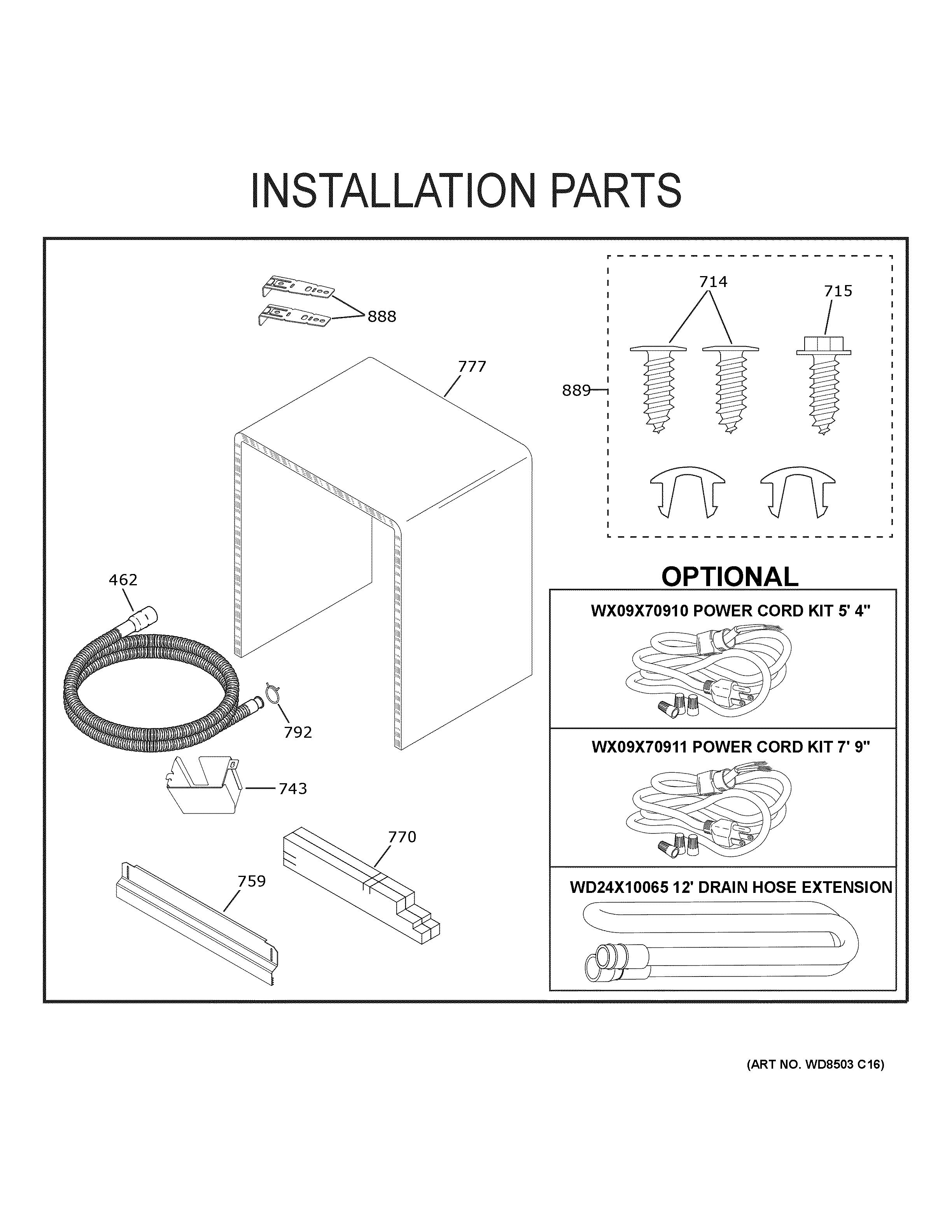 INSTALLATION PARTS

888

777

714

715

889

462

792

743

770

759

OPTIONAL

WX09X70910 POWER CORD KIT 5' 4"

WX09X70911 POWER CORD KIT 7' 9"

WD24X10065 12' DRAIN HOSE EXTENSION

(ART NO. WD8503 C16)