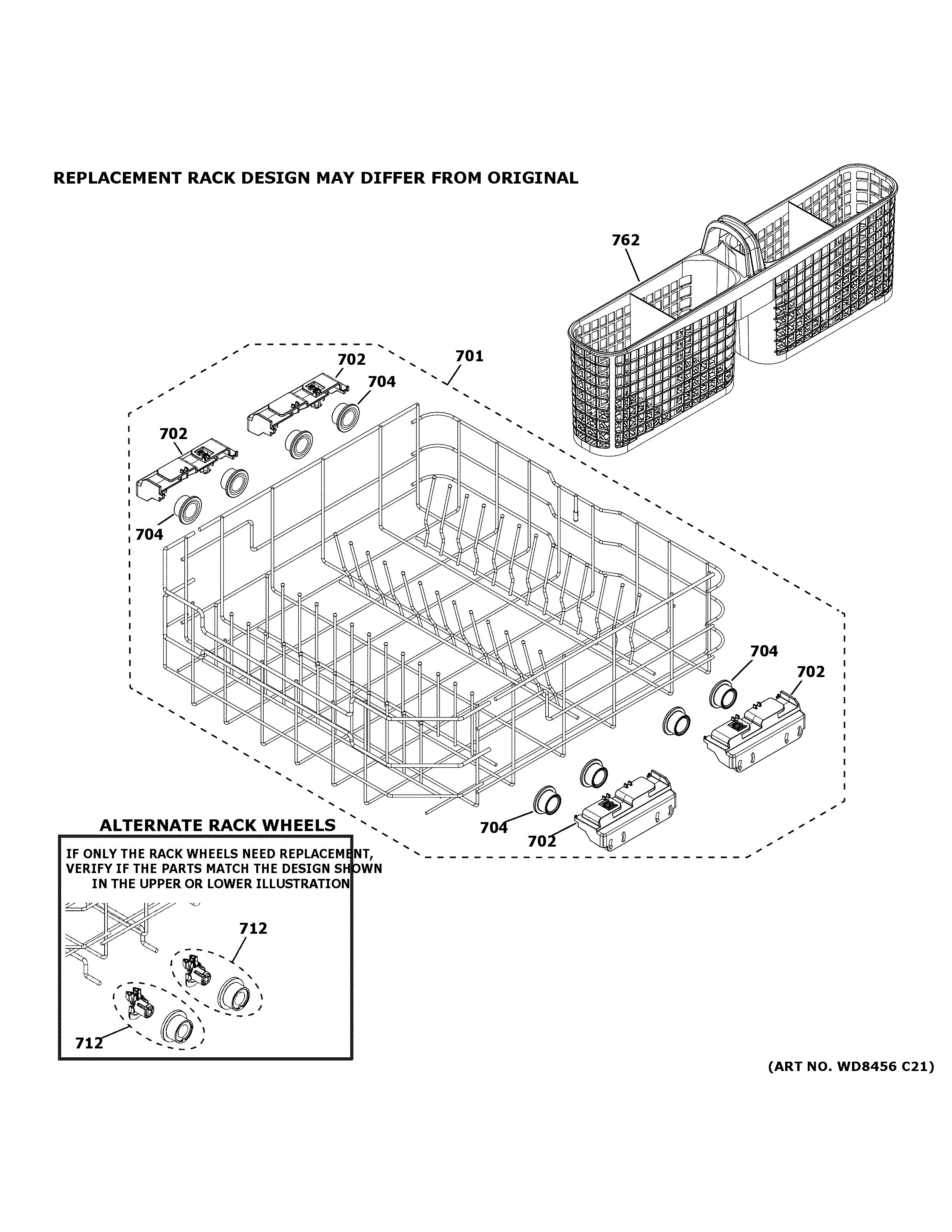 REPLACEMENT RACK DESIGN MAY DIFFER FROM ORIGINAL

762

702

701

704

702

704

704

702

704

702

ALTERNATE RACK WHEELS

IF ONLY THE RACK WHEELS NEED REPLACEMENT, VERIFY IF THE PARTS MATCH THE DESIGN SHOWN IN THE UPPER OR LOWER ILLUSTRATION

712

712

(ART NO. WD8456 C21)