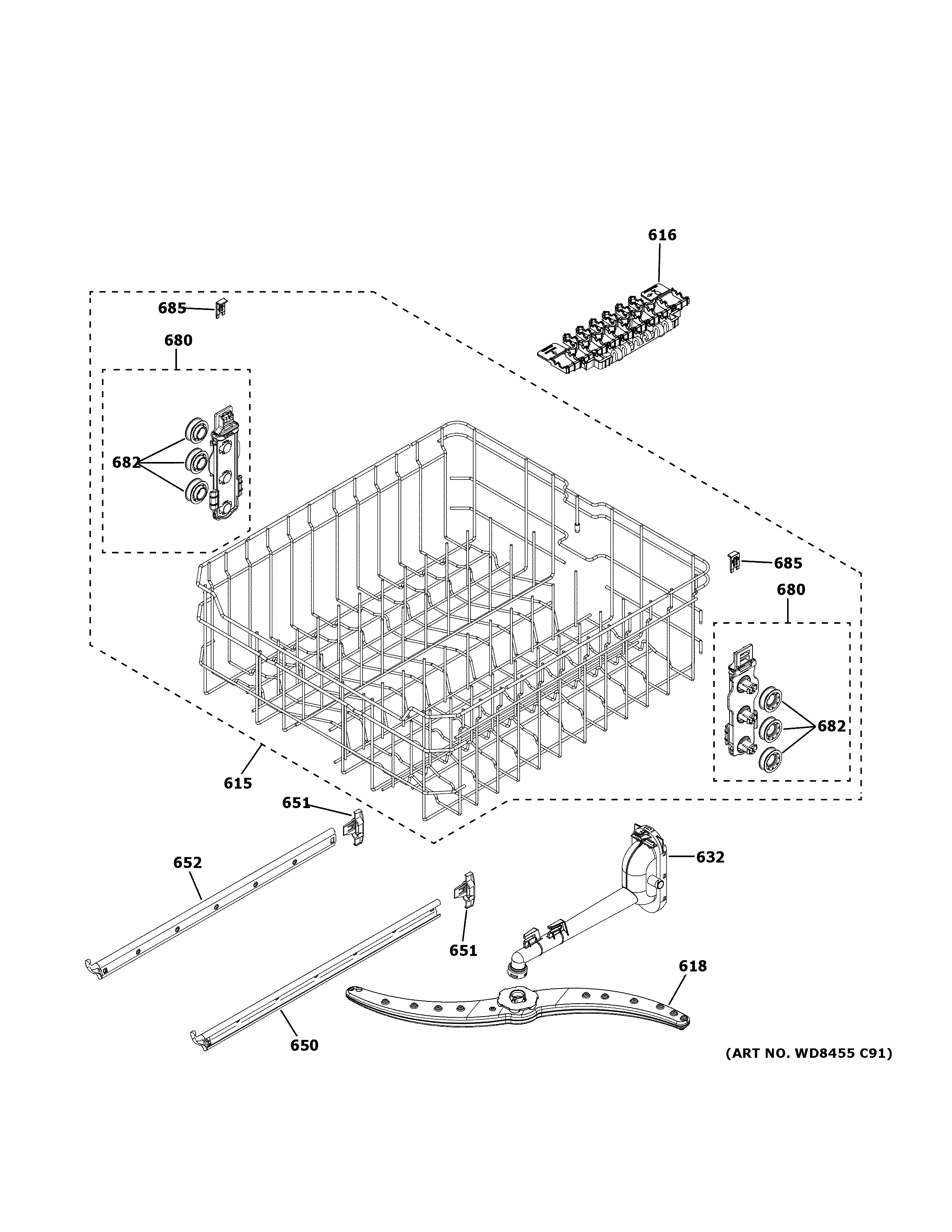 616

685

680

682

685

680

682

615

651

652

632

651

618

650

(ART NO. WD8455 C91)