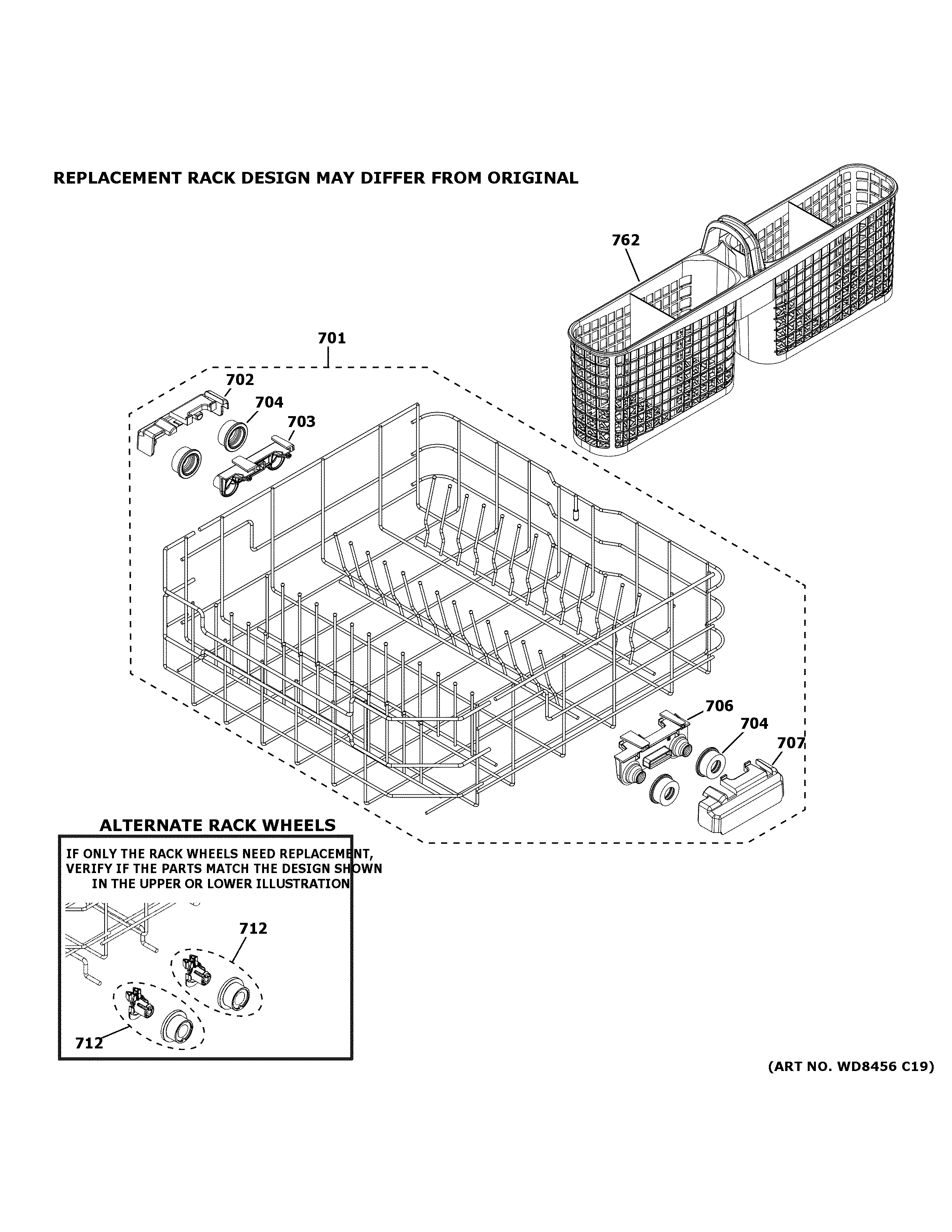 REPLACEMENT RACK DESIGN MAY DIFFER FROM ORIGINAL

762

701

702

704

703

706

704

707

ALTERNATE RACK WHEELS

IF ONLY THE RACK WHEELS NEED REPLACEMENT, VERIFY IF THE PARTS MATCH THE DESIGN SHOWN IN THE UPPER OR LOWER ILLUSTRATION

712

712

(ART NO. WD8456 C19)