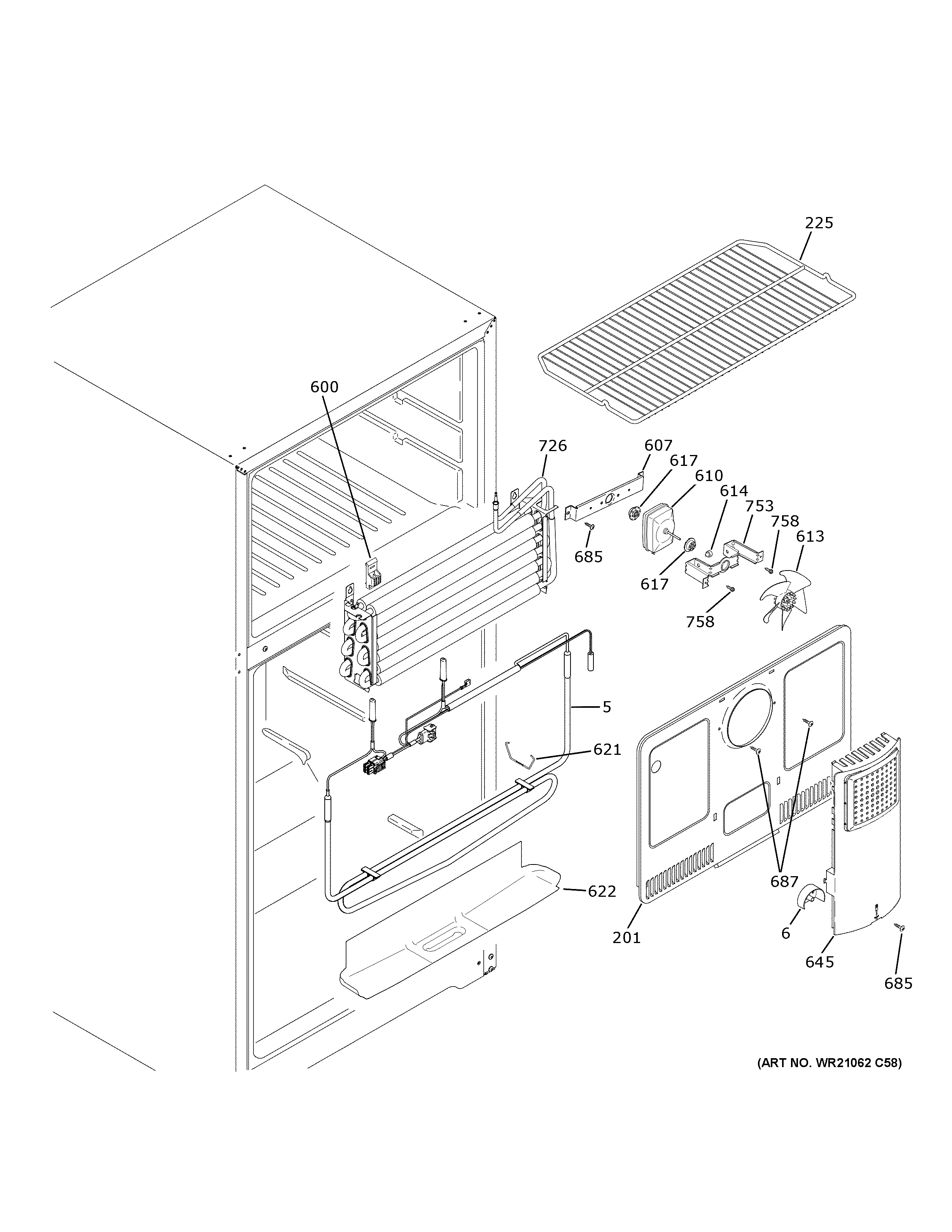 225

600

726

607

617

610

614

753

758

613

685

617

758

5

621

622

687

201

6

645

685

(ART NO. WR21062 C58)