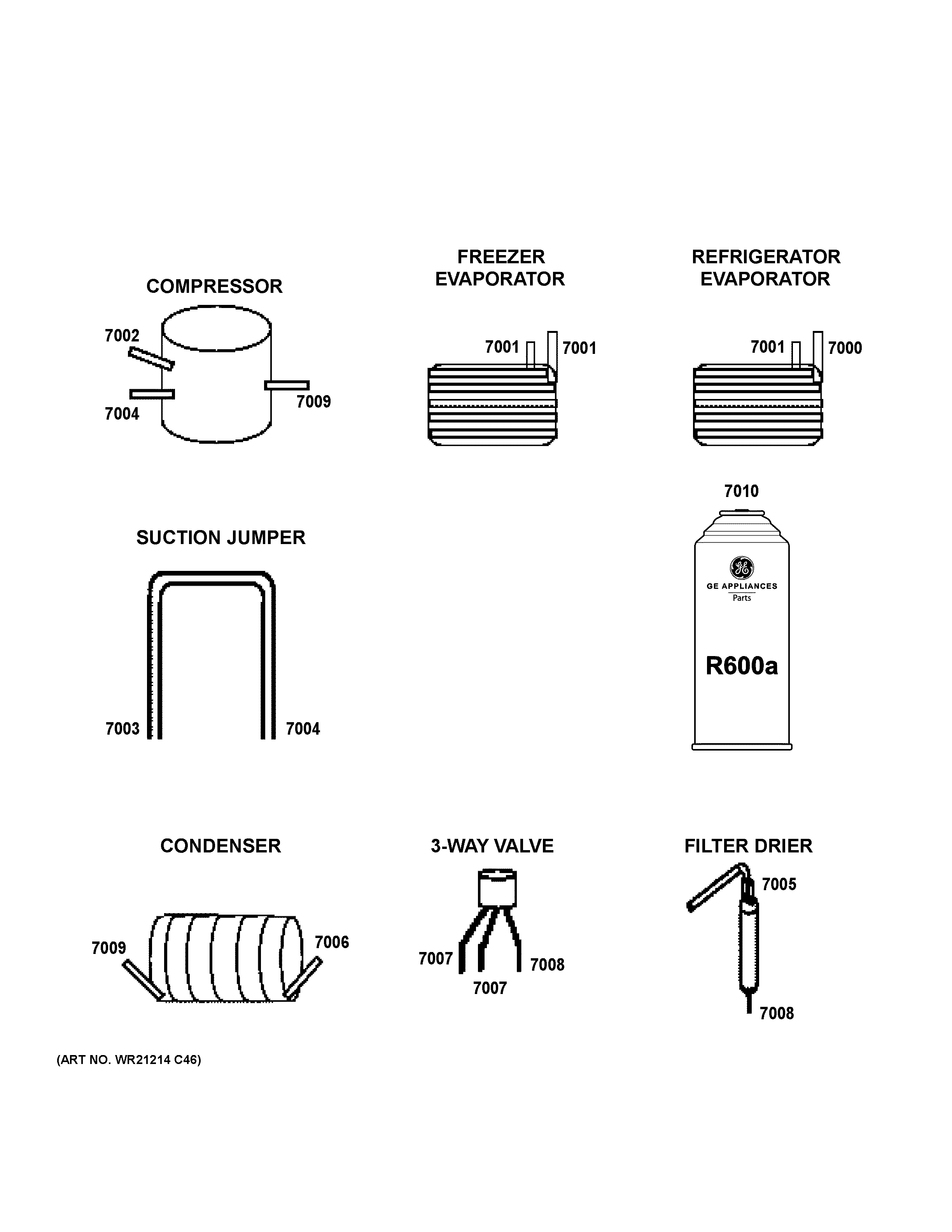 COMPRESSOR

7002

7004

7009

FREEZER EVAPORATOR

7001

7001

REFRIGERATOR EVAPORATOR

7001

7000

SUCTION JUMPER

7003

7004

7010

GE

GE APPLIANCES
Parts

R600a

CONDENSER

7009

7006

3-WAY VALVE

7007

7007

7008

FILTER DRIER

7005

7008

(ART NO. WR21214 C46)