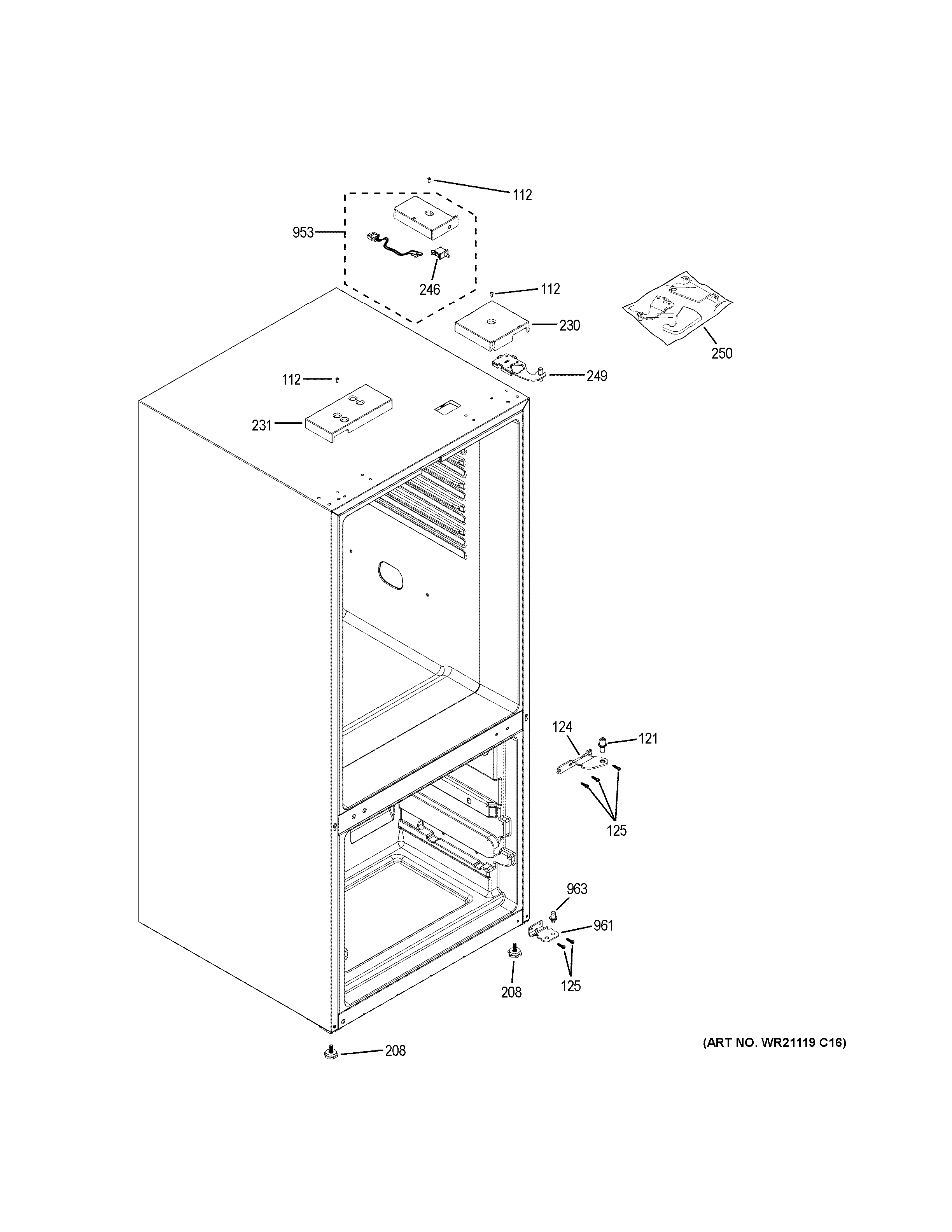 112
953
246
112
230
250
249
112
231
124
121
125
963
961
125
208
208
(ART NO. WR21119 C16)