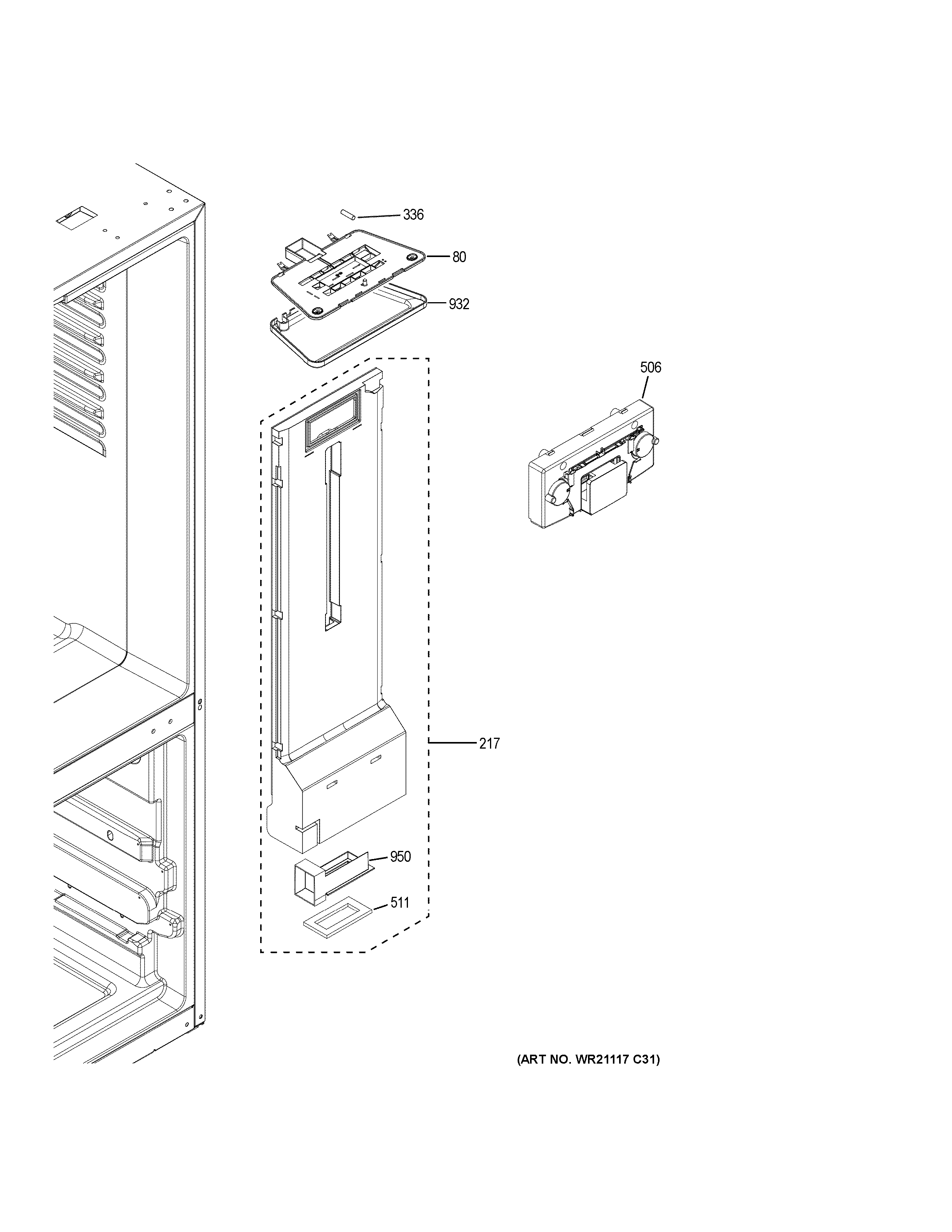 336
80
932
506
217
950
511
(ART NO. WR21117 C31)