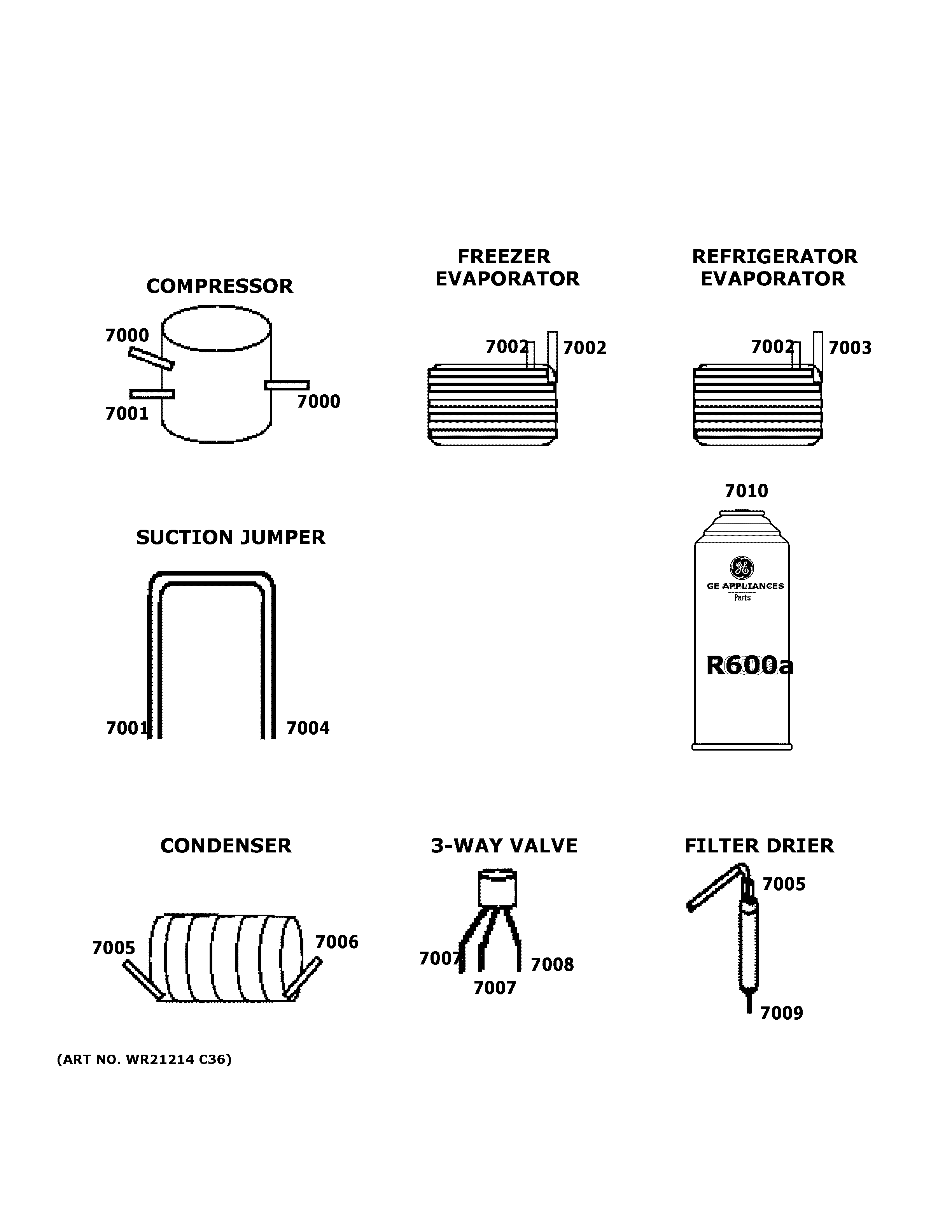 COMPRESSOR

7000

7001

7000

FREEZER EVAPORATOR

7002

7002

REFRIGERATOR EVAPORATOR

7002

7003

SUCTION JUMPER

7001

7004

7010

GE

GE APPLIANCES

Parts

R600a

CONDENSER

7005

7006

3-WAY VALVE

7007

7007

7008

FILTER DRIER

7005

7009

(ART NO. WR21214 C36)