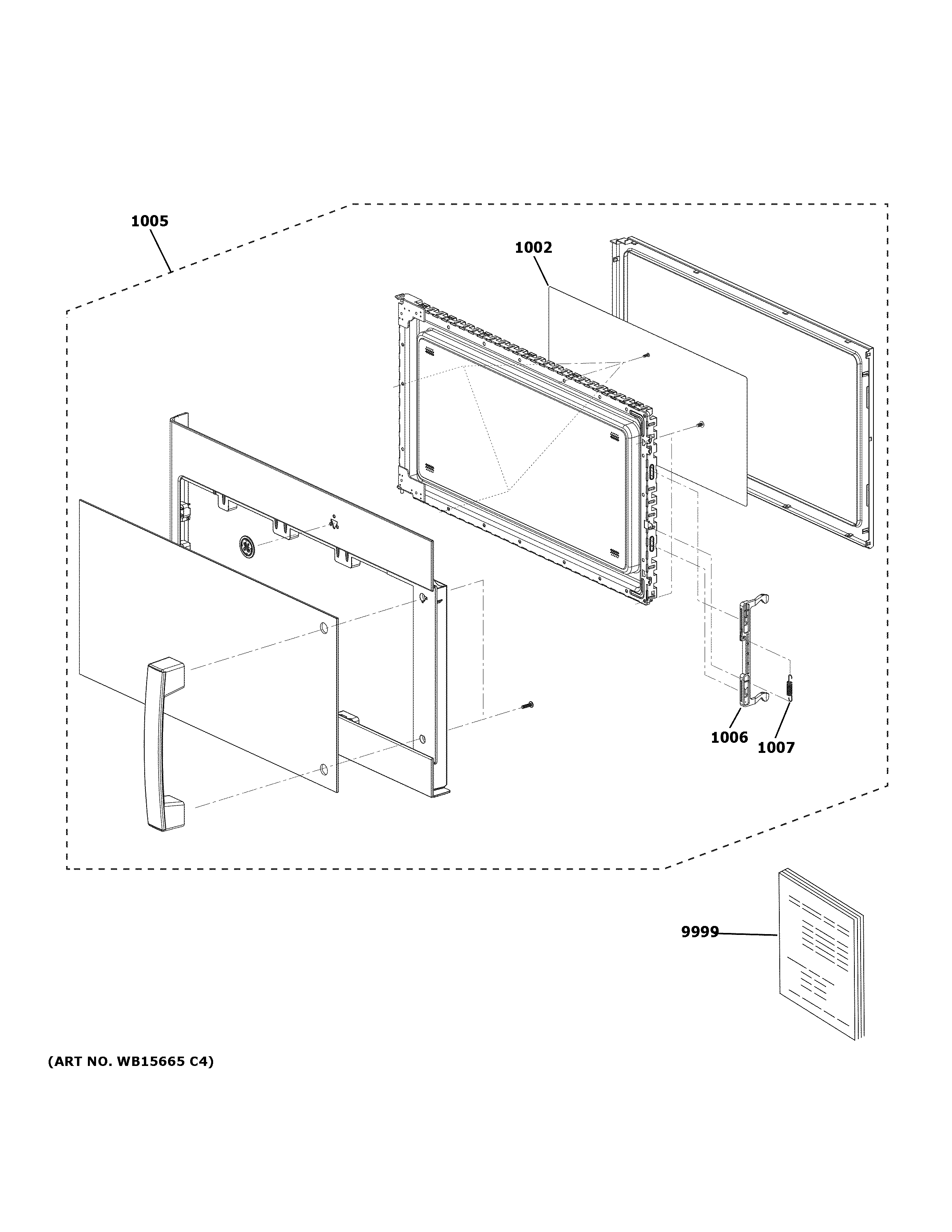 1005

1002

1006

1007

9999

(ART NO. WB15665 C4)