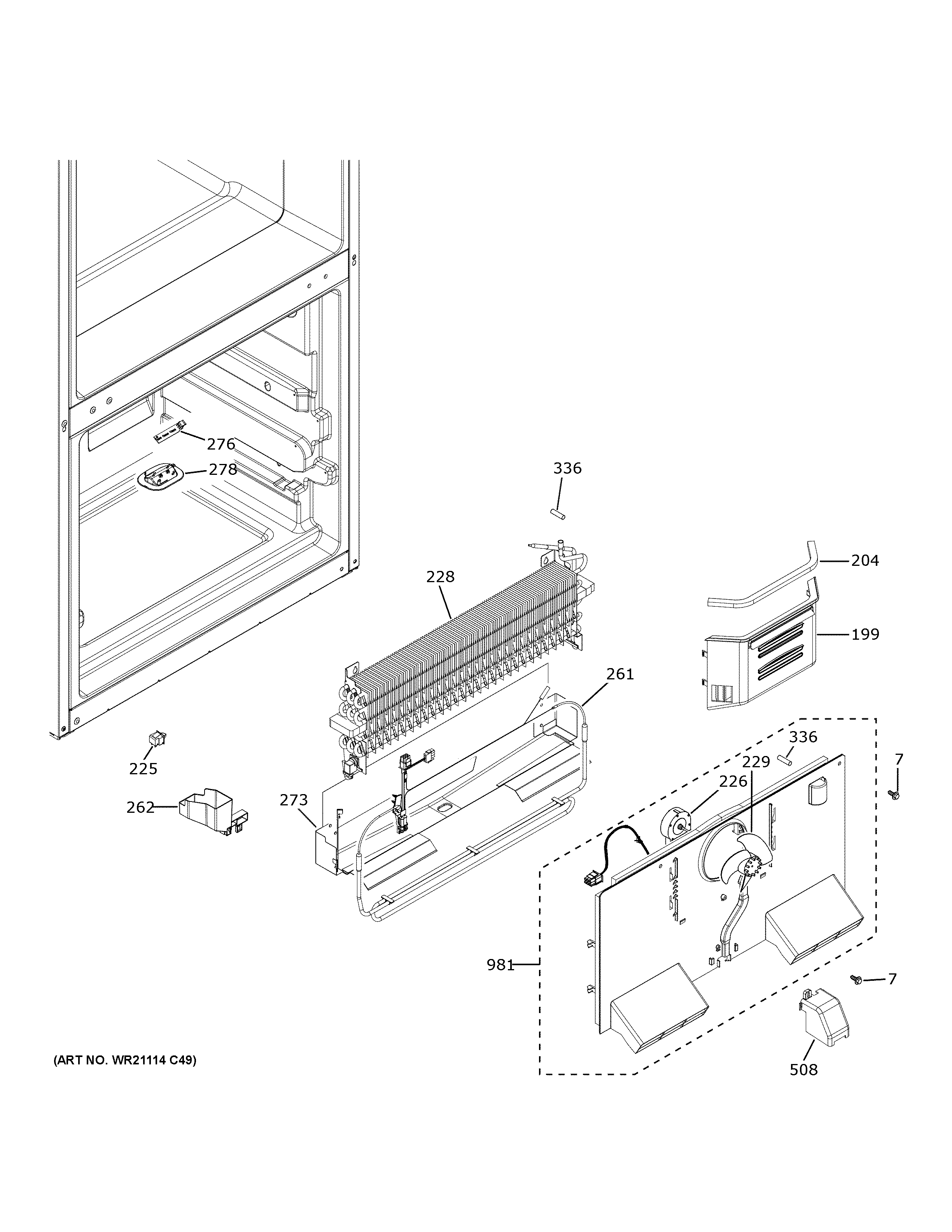 276
278
336
228
204
199
261
336
229
7
226
225
262
273
981
7
508
(ART NO. WR21114 C49)