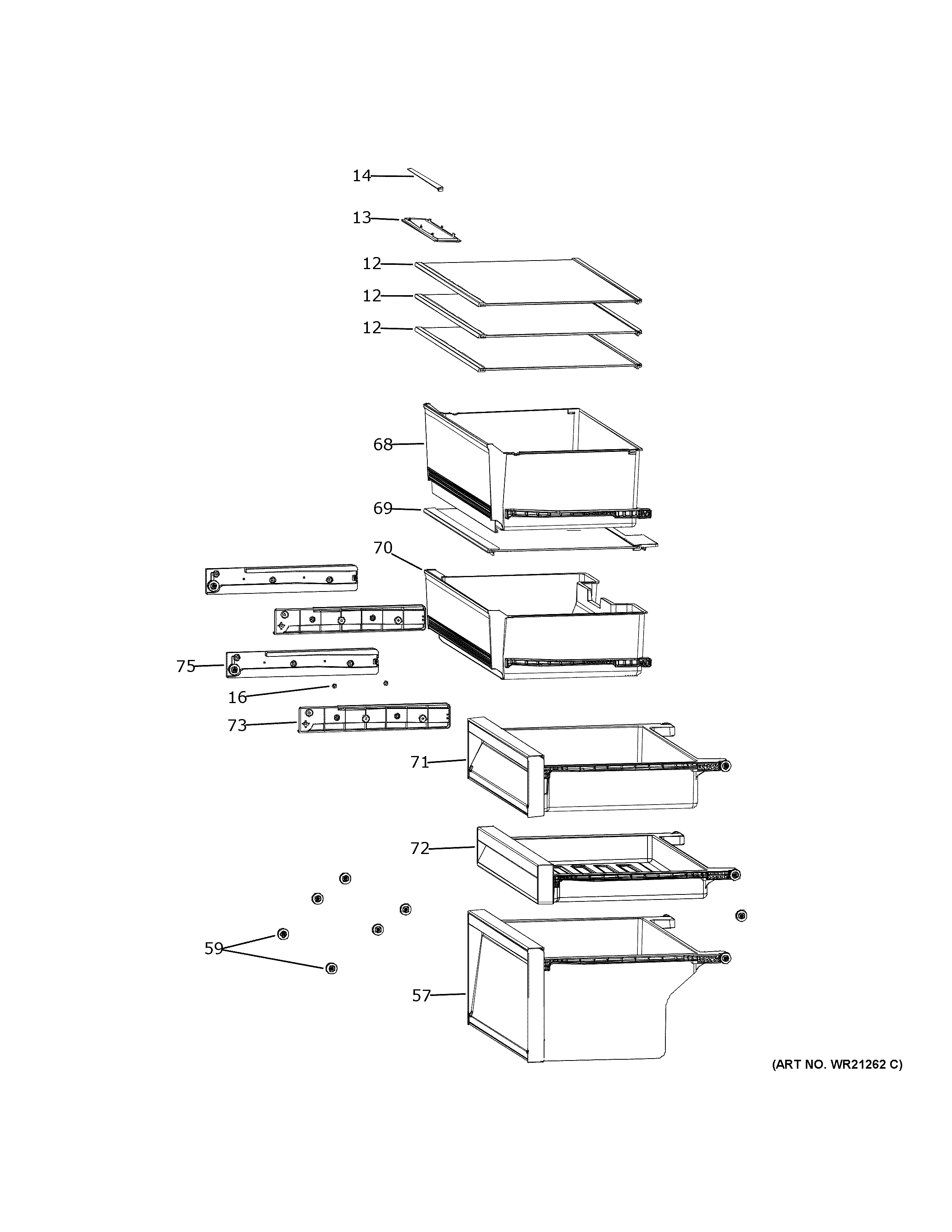 14
13
12
12
12
68
69
70
75
16
73
71
72
59
57
(ART NO. WR21262 C)