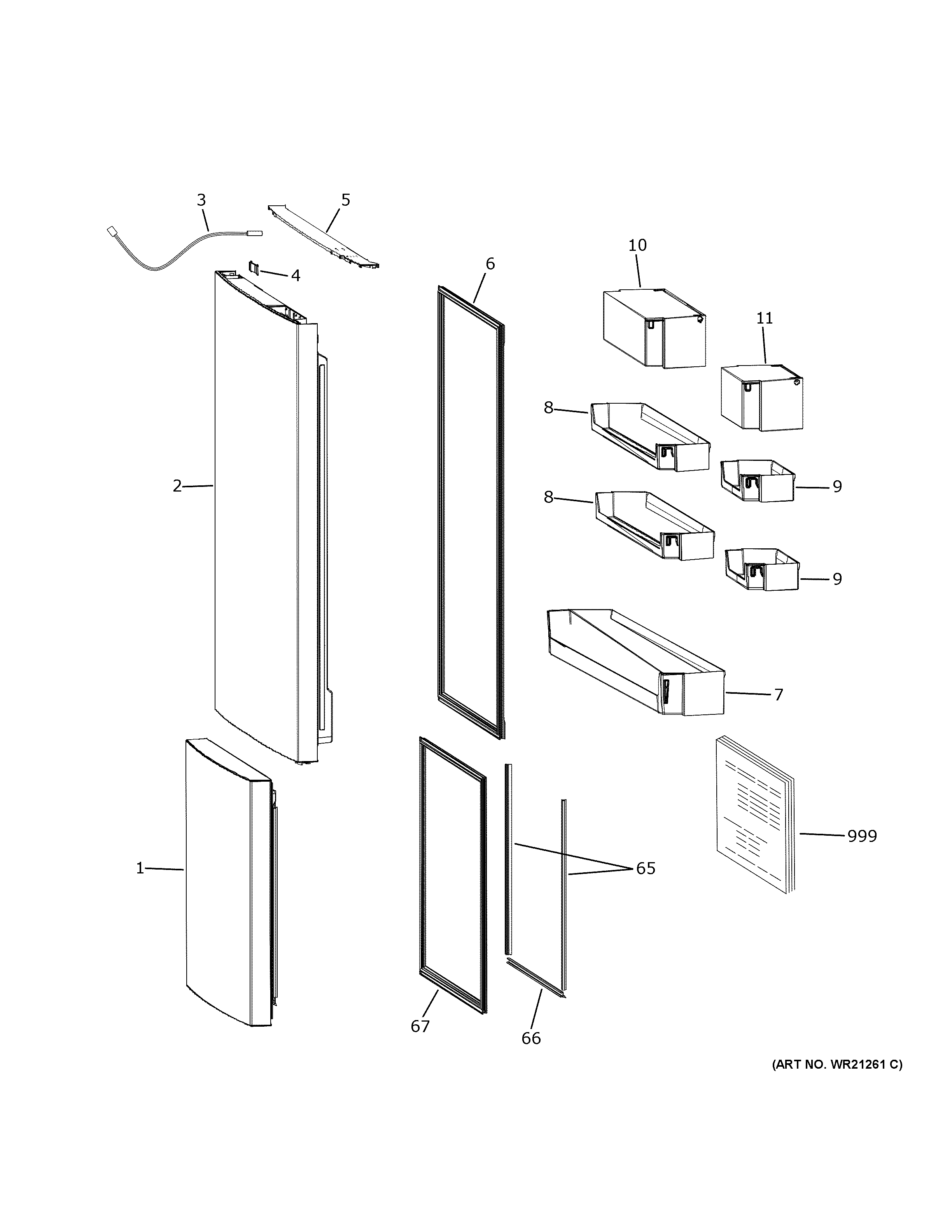 3
5
4
10
6
11
8
2
9
8
9
7
999
1
65
67
66
(ART NO. WR21261 C)