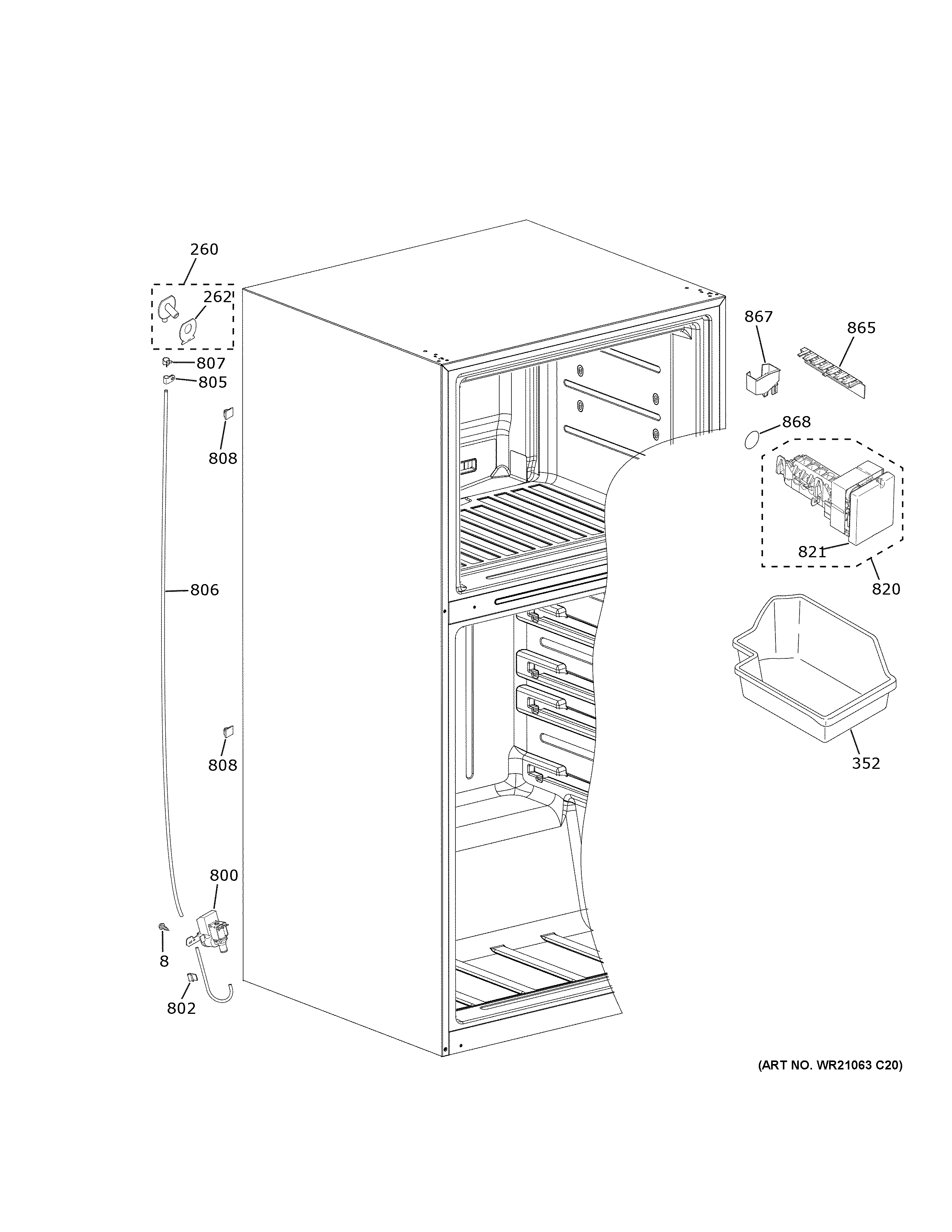 260
262
807
805
808
806
808
800
8
802
867
865
868
821
820
352
(ART NO. WR21063 C20)