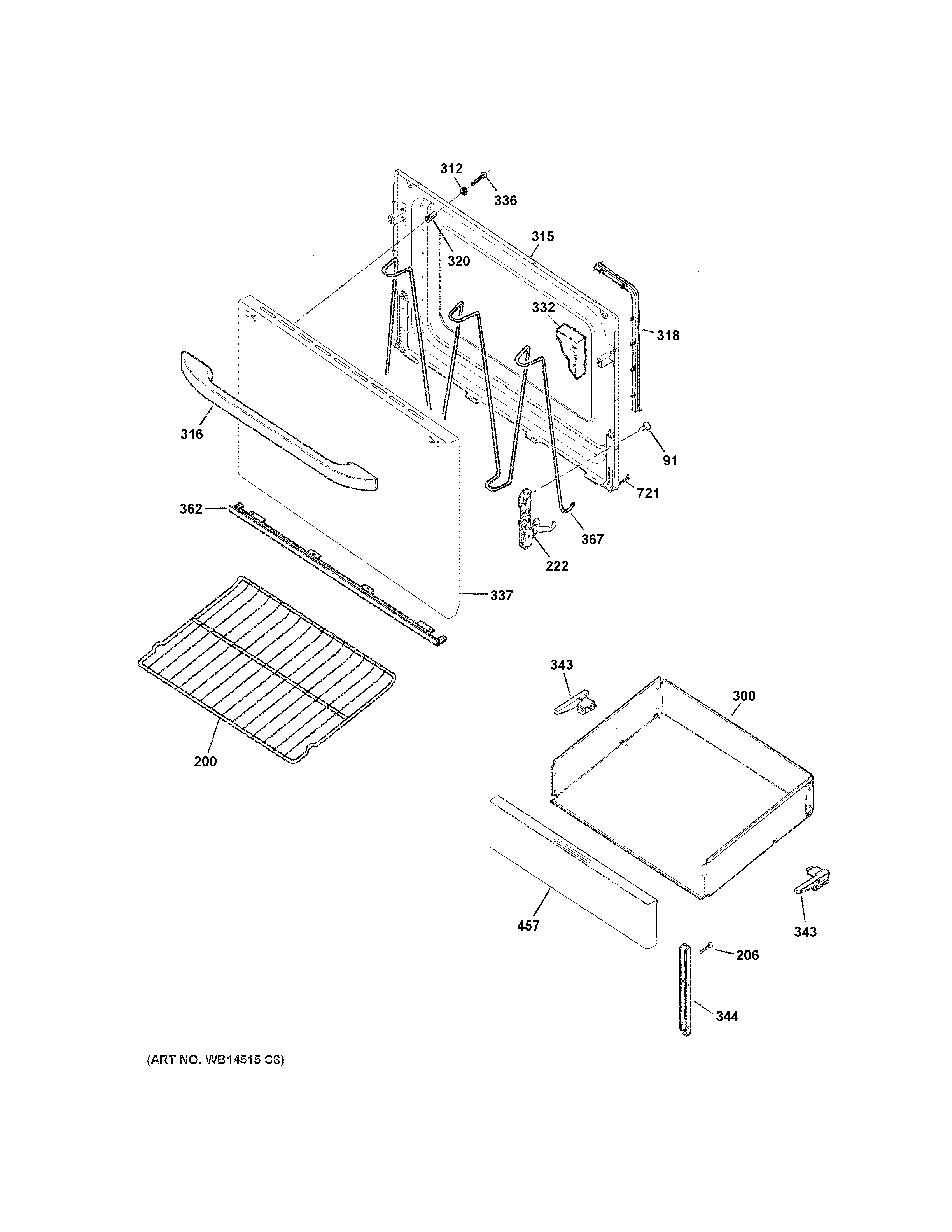 312
336
315
320
332
318
316
91
721
362
367
222
337
343
300
200
457
343
206
344
(ART NO. WB14515 C8)