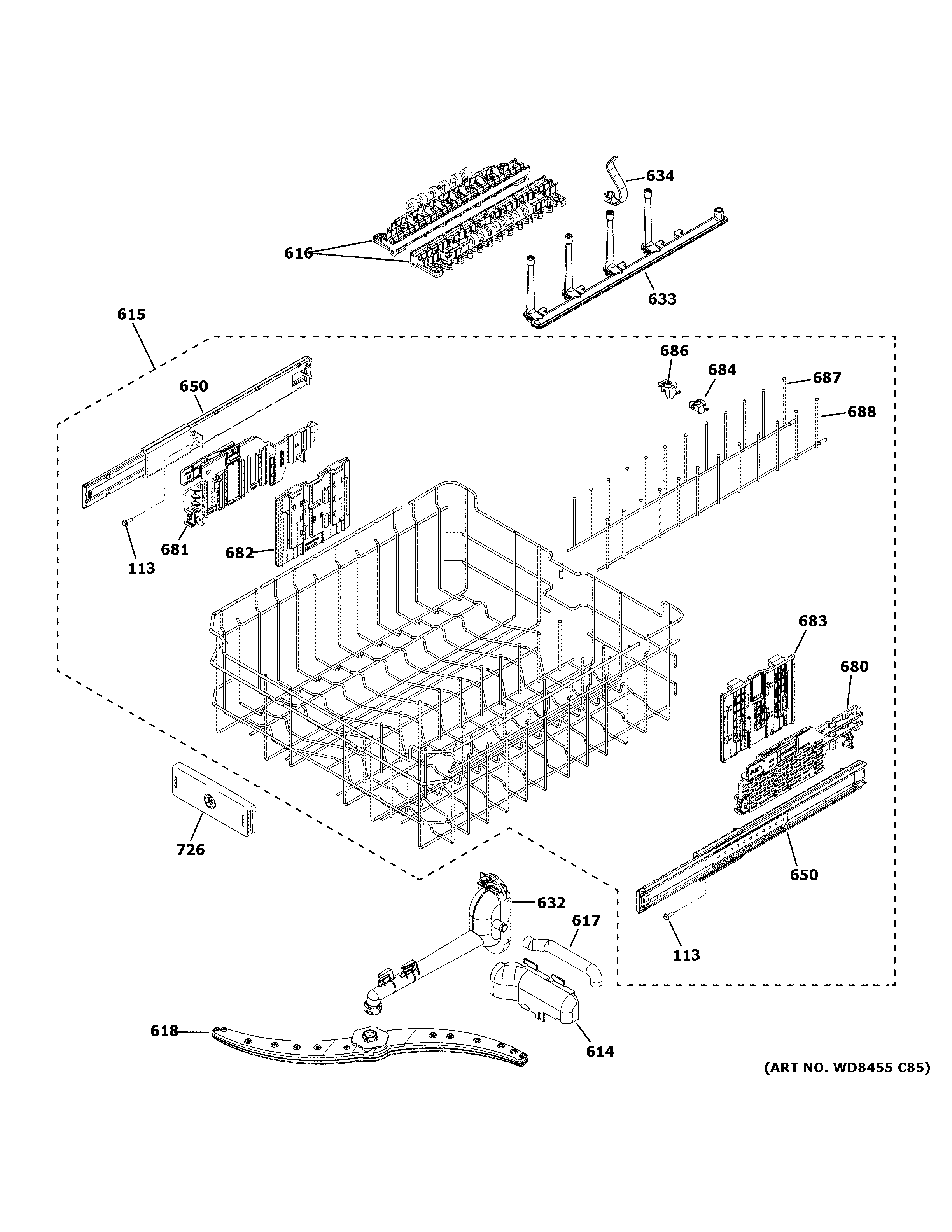 634
616
633
615
686
684
687
688
650
681
113
682
683
680
726
650
632
617
113
618
614
(ART NO. WD8455 C85)