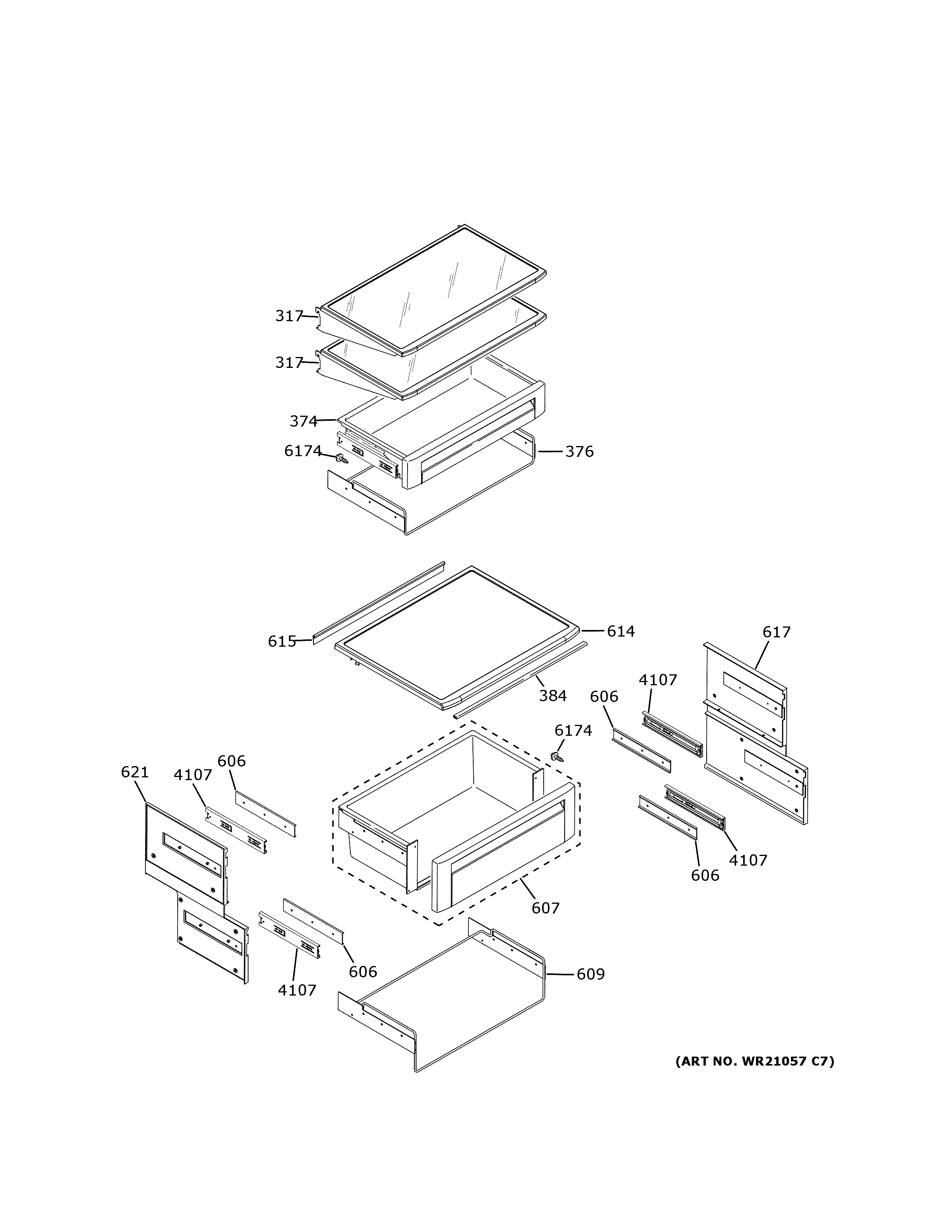 317
317
374
6174
376
615
614
617
384
4107
606
6174
621
4107
606
4107
606
607
606
4107
609
(ART NO. WR21057 C7)