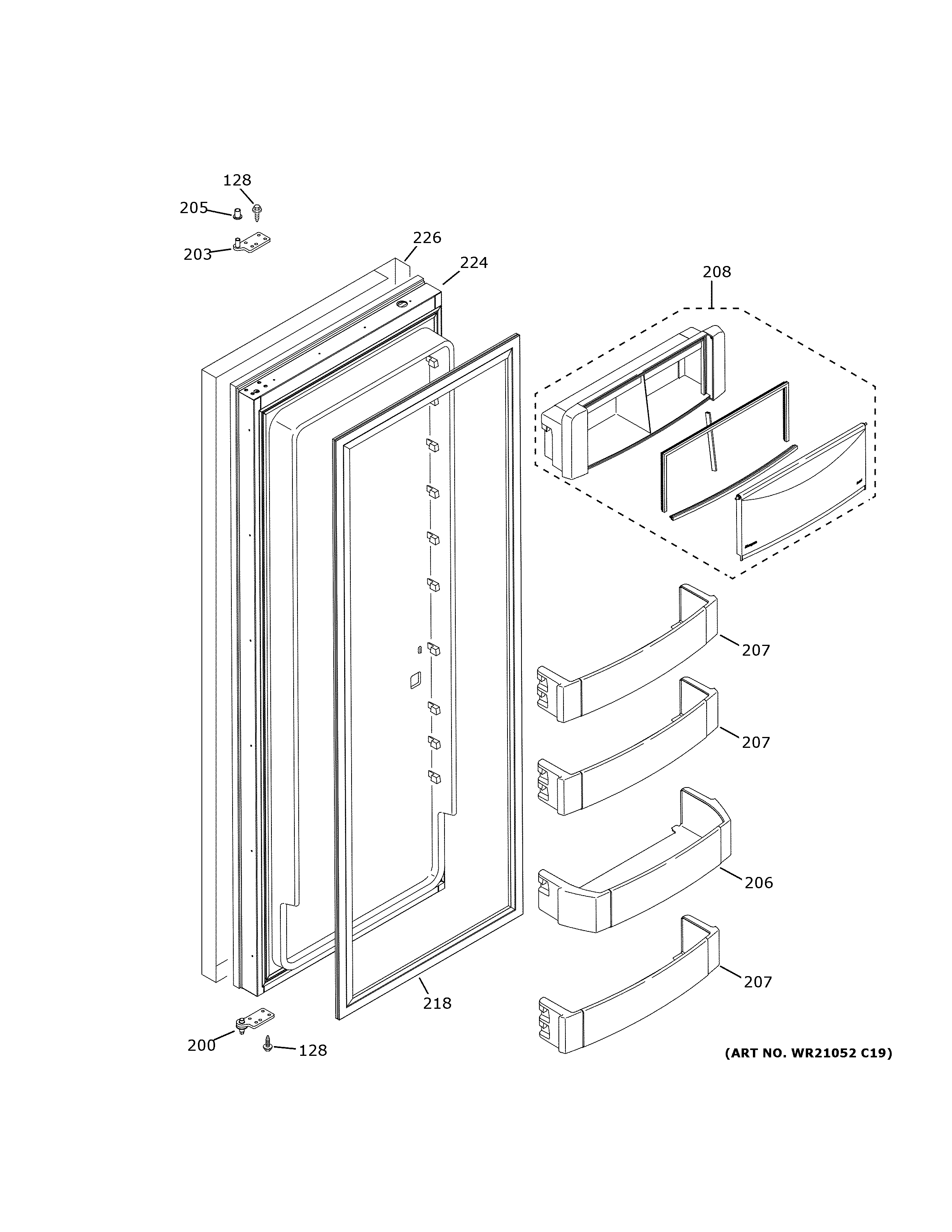 128
205
203
226
224
208
207
207
206
207
218
200
128
(ART NO. WR21052 C19)