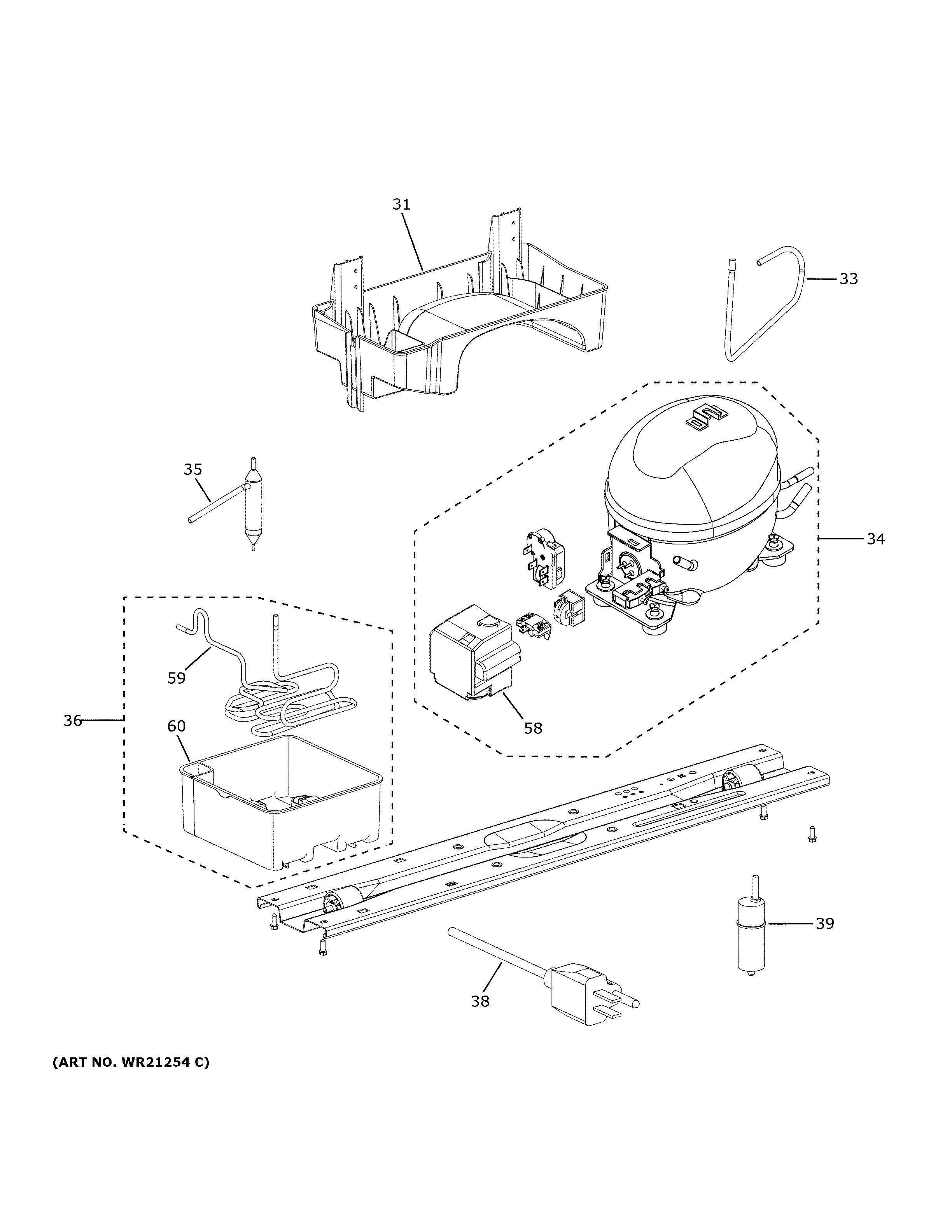 31

33

35

34

59

36

60

58

39

38

(ART NO. WR21254 C)