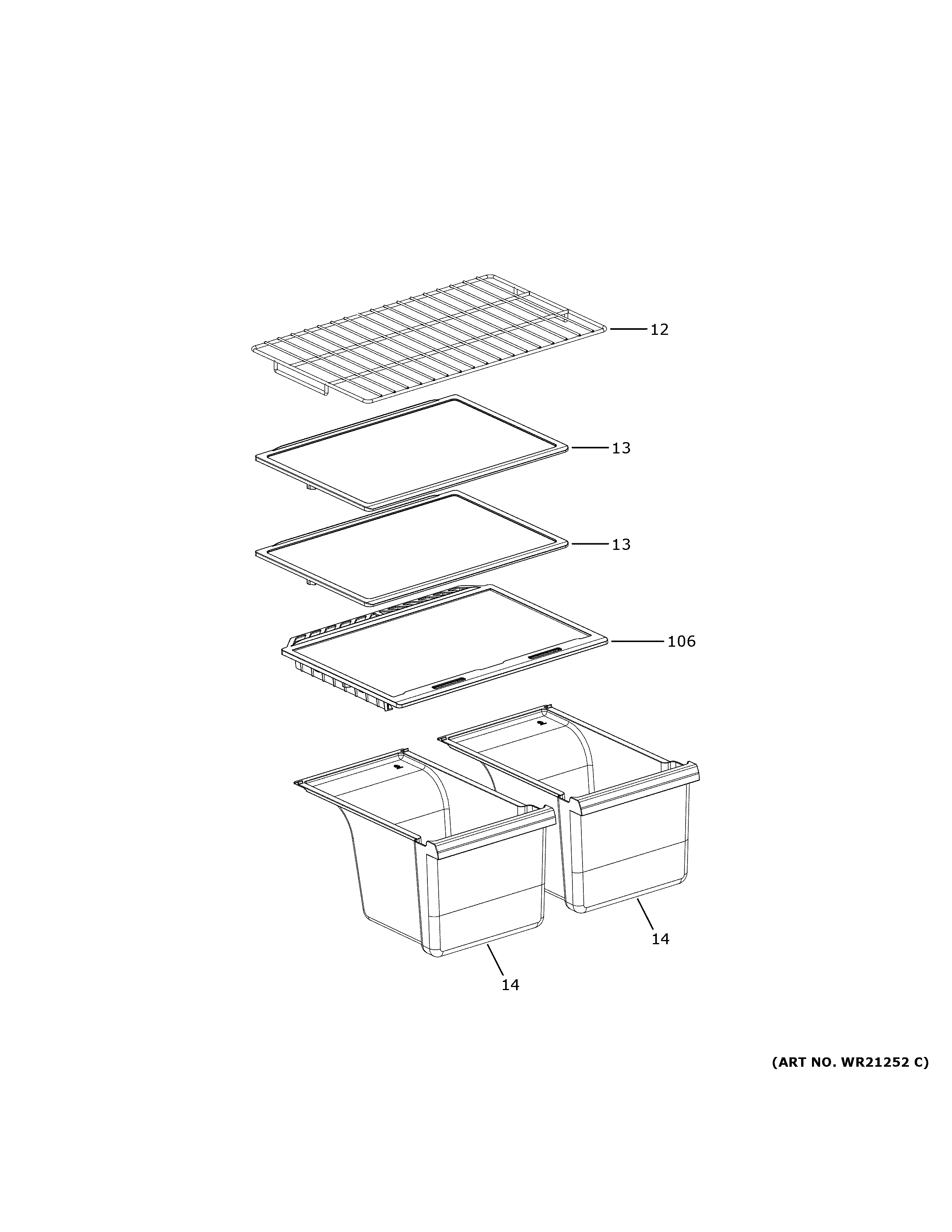 12

13

13

106

14

14

(ART NO. WR21252 C)