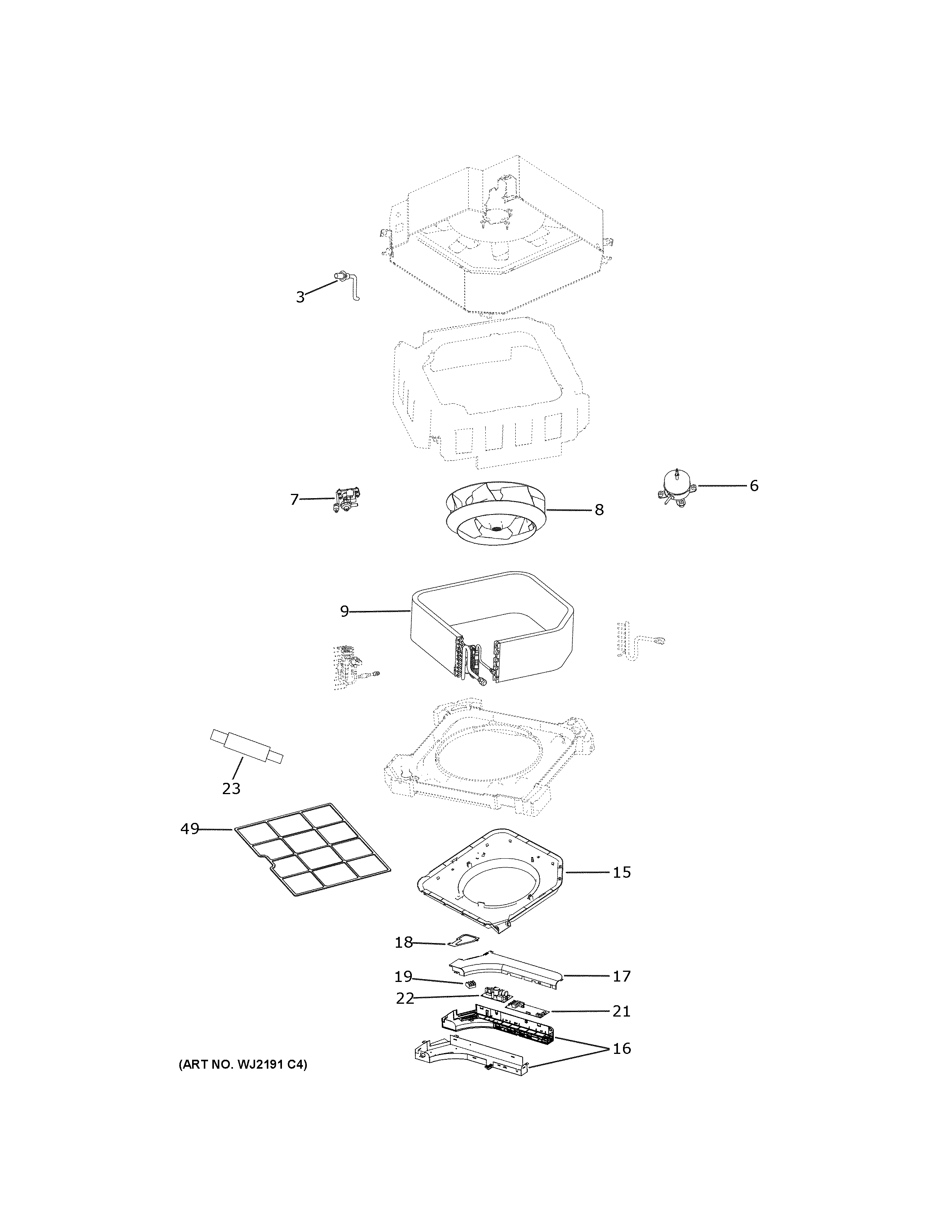 3
7
8
6
9
23
49
15
18
17
19
22
21
16
(ART NO. WJ2191 C4)