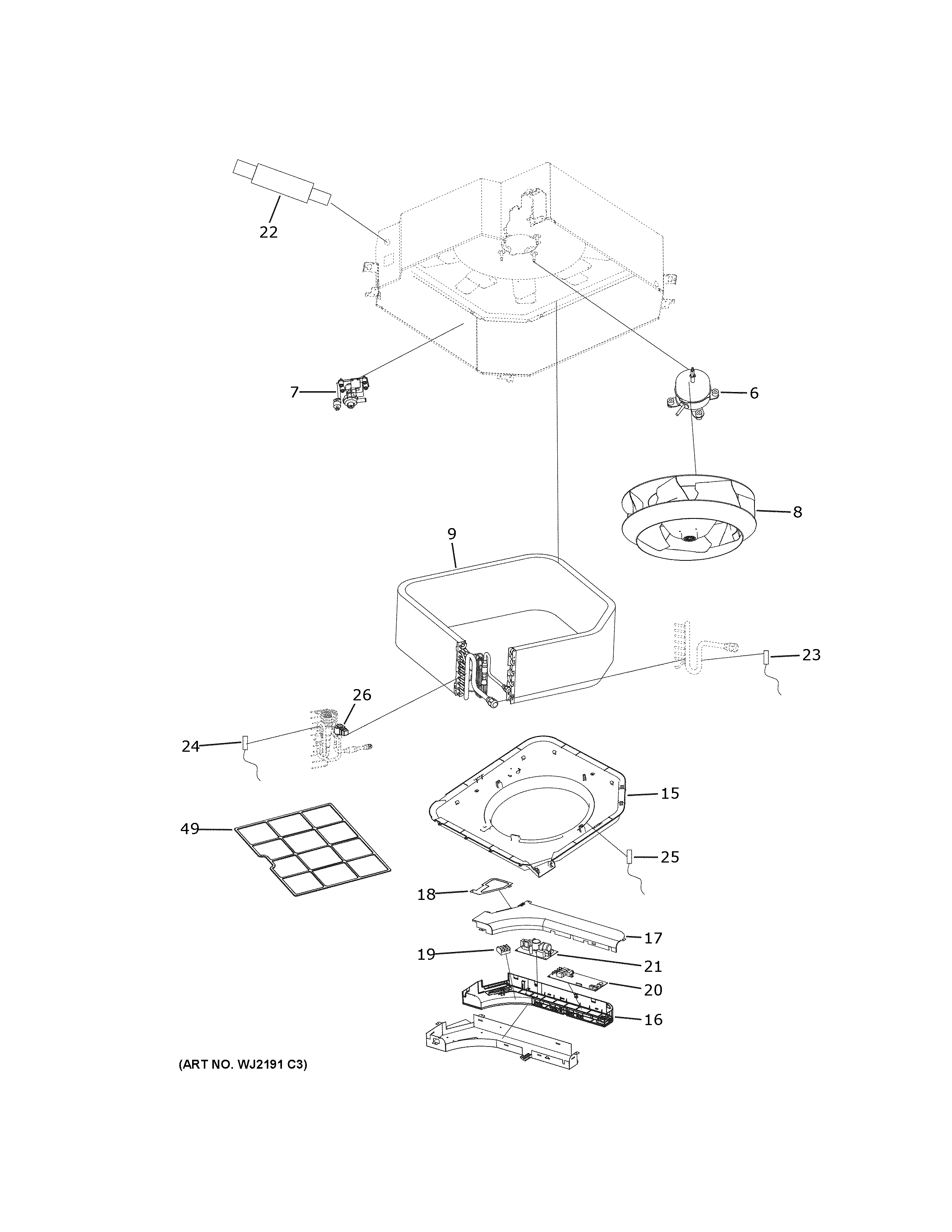 22

7

6

8

9

23

26

24

15

49

25

18

17

19

21

20

16

(ART NO. WJ2191 C3)