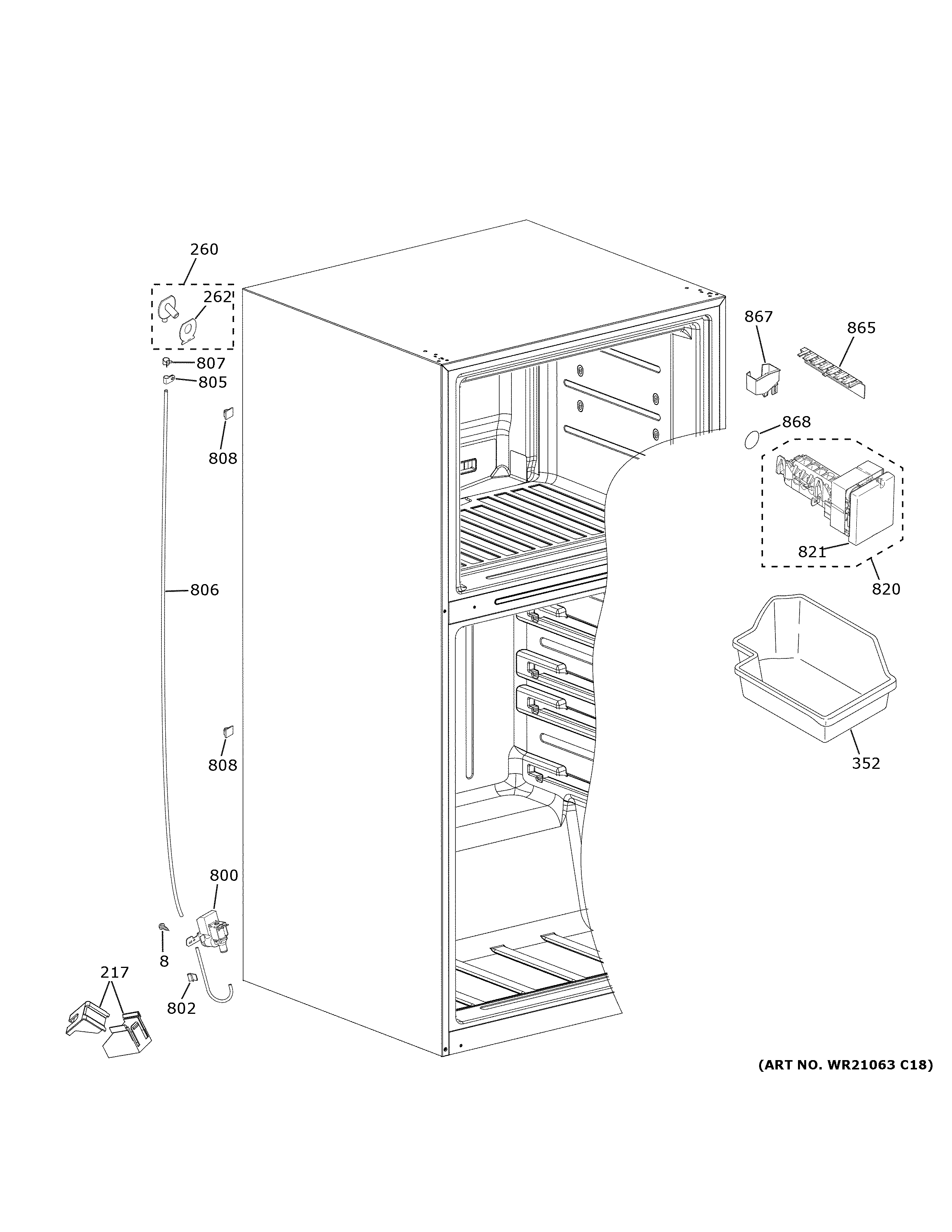 260
262
807
805
808
806
808
800
8
217
802
867
865
868
821
820
352
(ART NO. WR21063 C18)