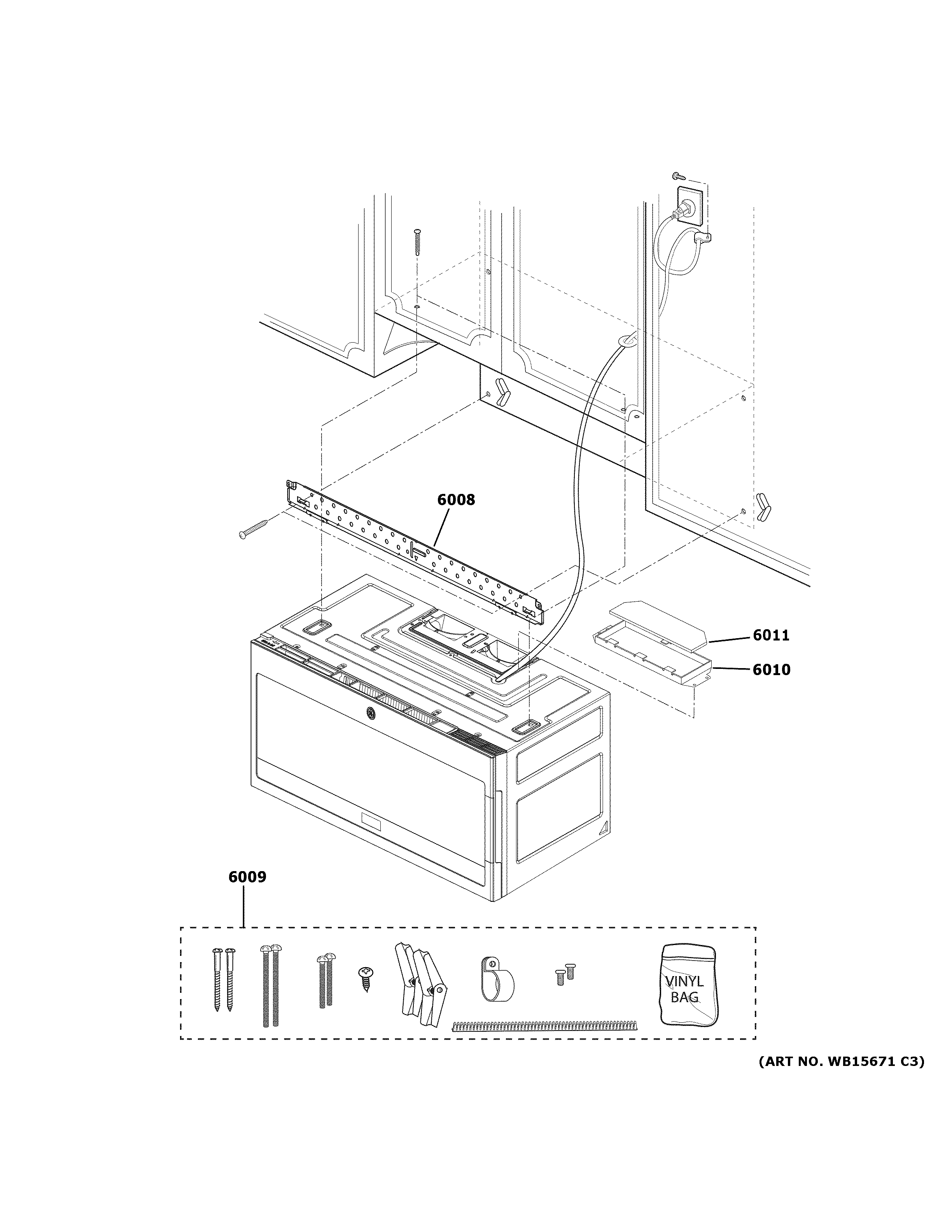 6008

6011

6010

6009

VINYL BAG

(ART NO. WB15671 C3)