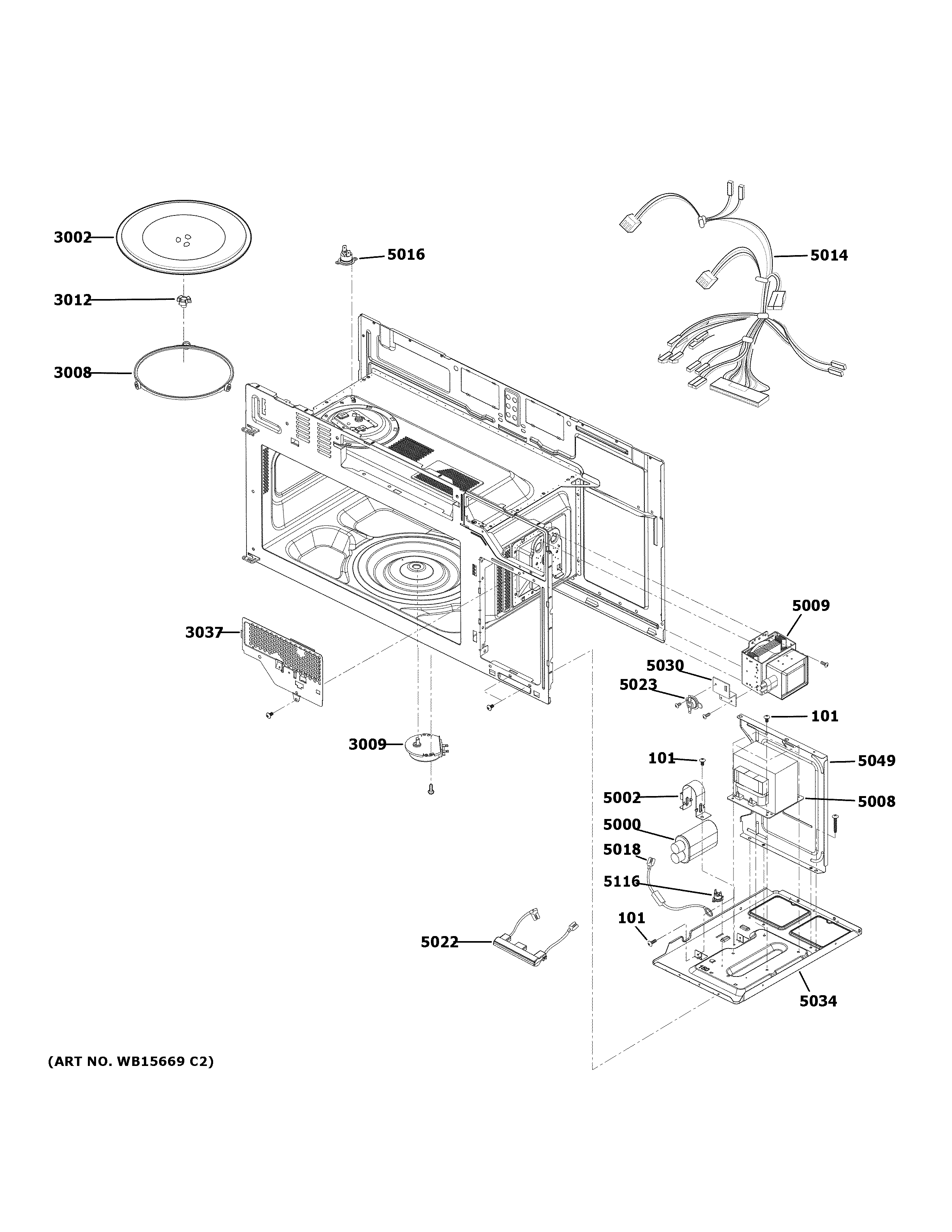 3002
5016
5014
3012
3008
5009
3037
5030
5023
101
3009
101
5049
5002
5008
5000
5018
5116
101
5022
5034
(ART NO. WB15669 C2)