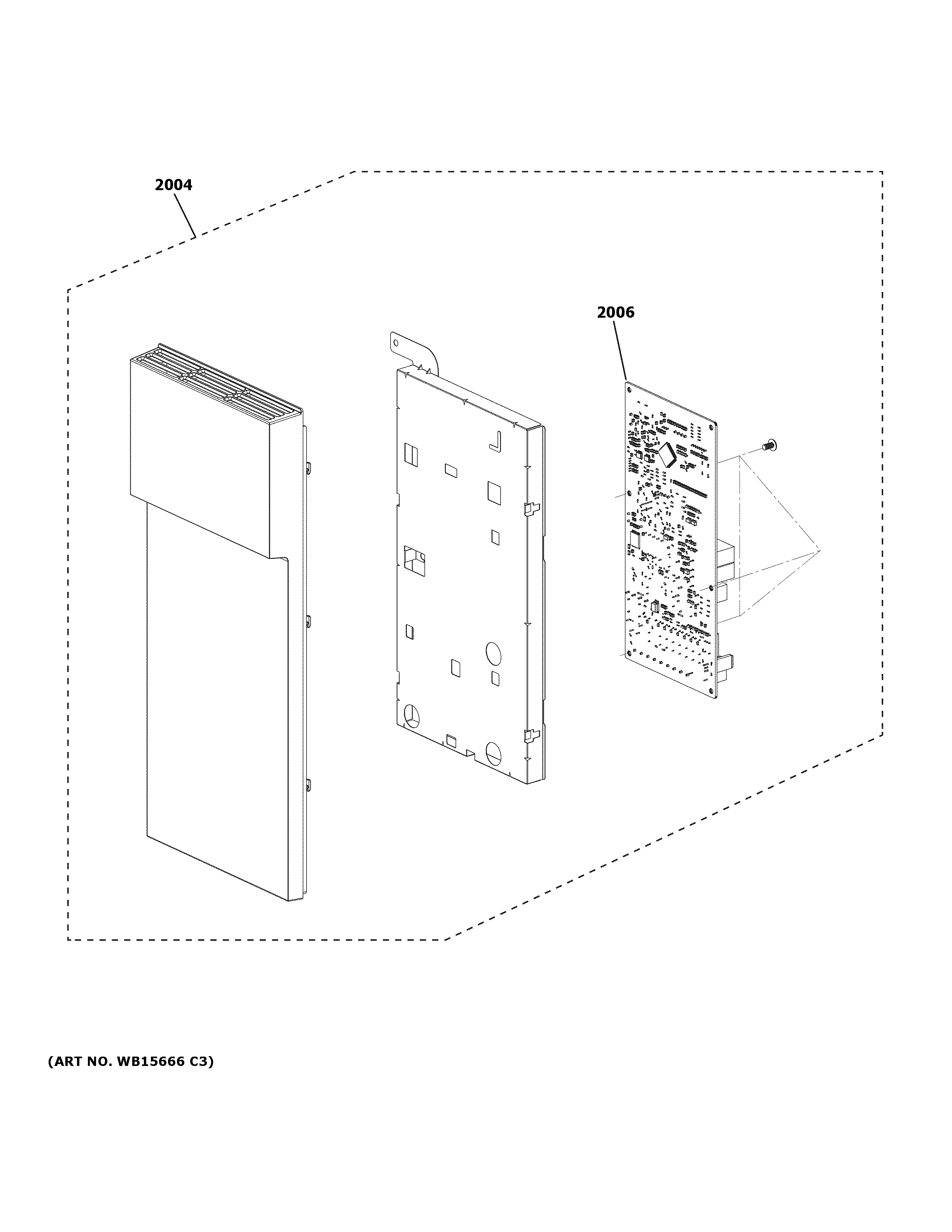 2004

2006

(ART NO. WB15666 C3)