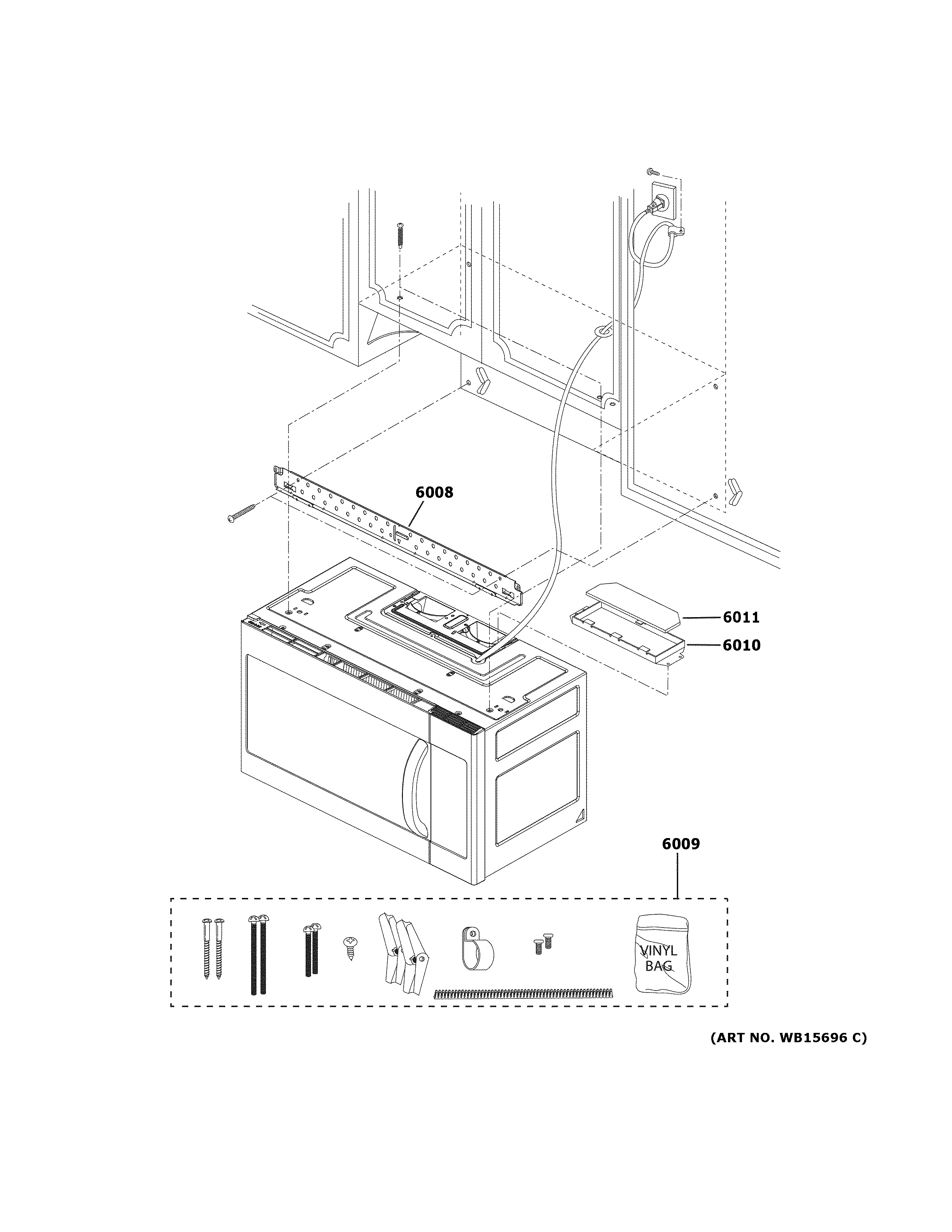 6008

6011

6010

6009

VINYL BAG

(ART NO. WB15696 C)