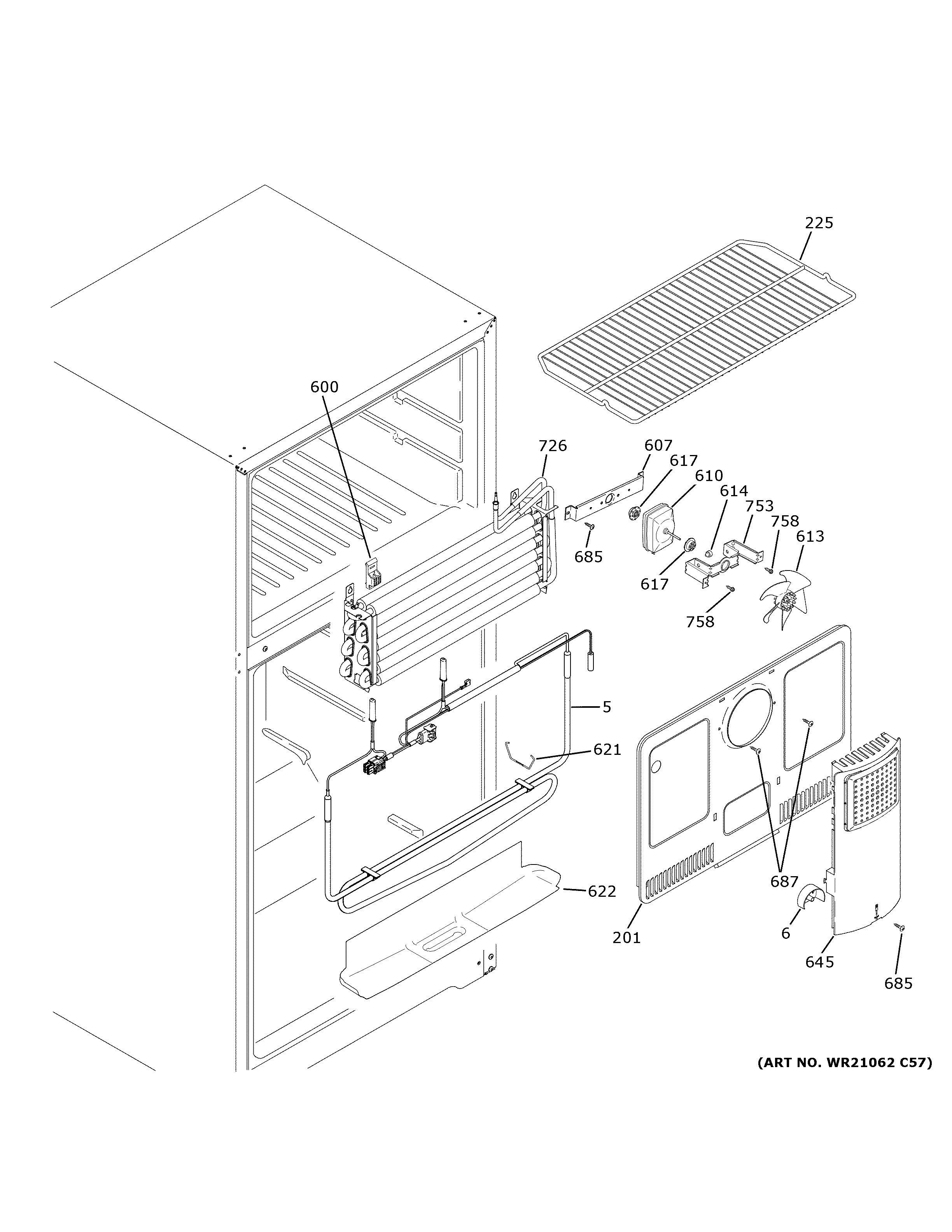 225

600

726

607

617

610

614

753

758

613

685

617

758

5

621

622

687

201

6

645

685

(ART NO. WR21062 C57)