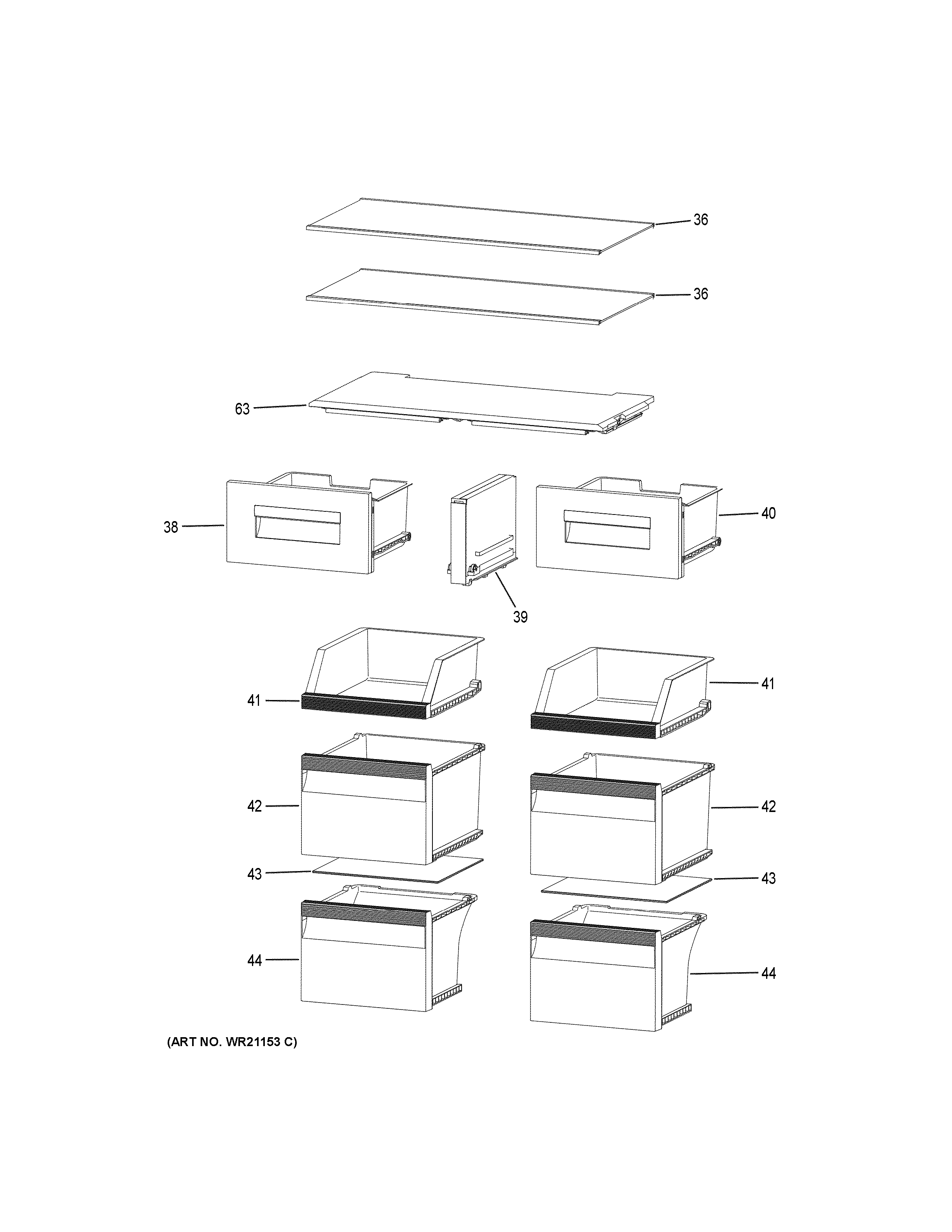 36

36

63

38

40

39

41

41

42

42

43

43

44

44

(ART NO. WR21153 C)