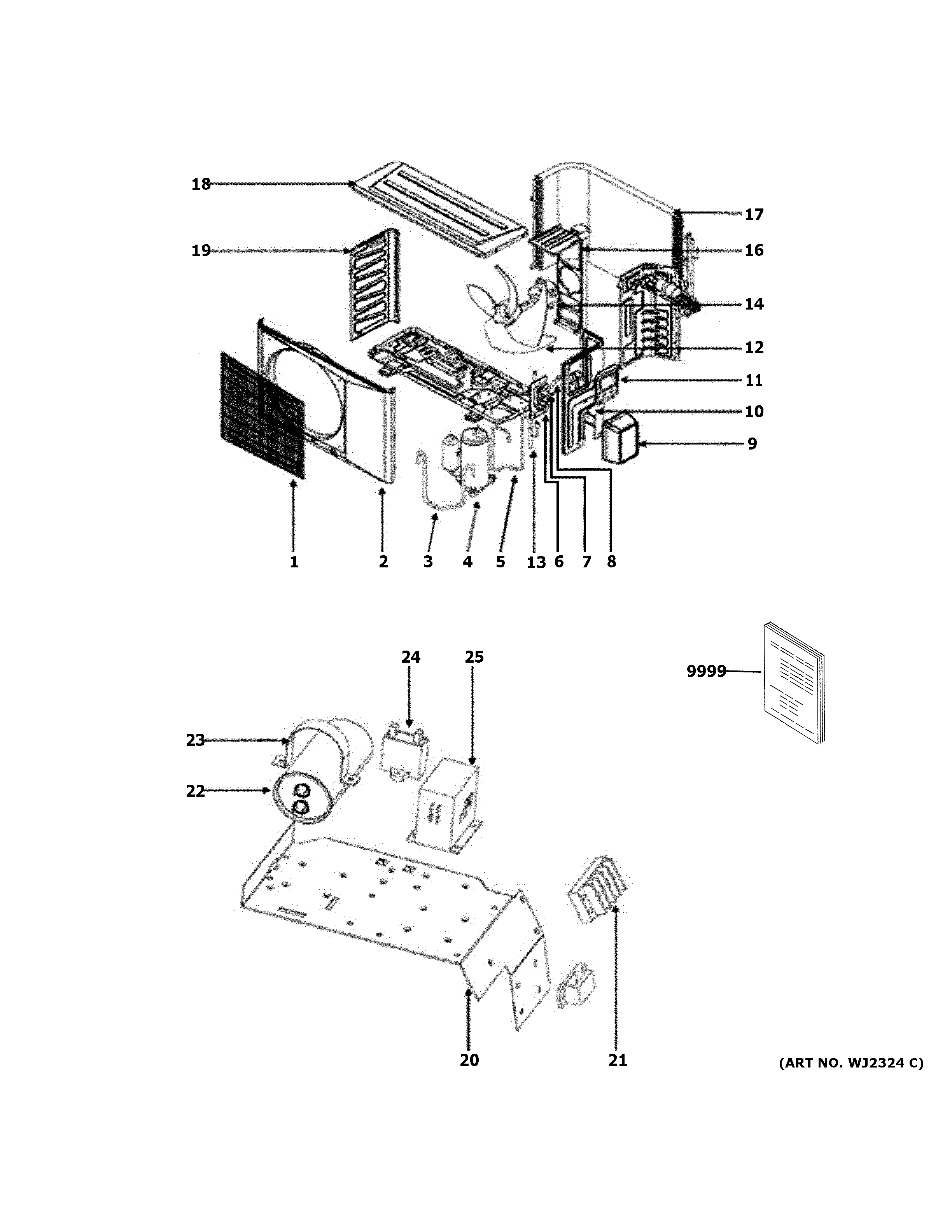 18
19
17
16
14
12
11
10
9
1
2
3
4
5
13
6
7
8
24
25
9999
23
22
20
21
(ART NO. WJ2324 C)