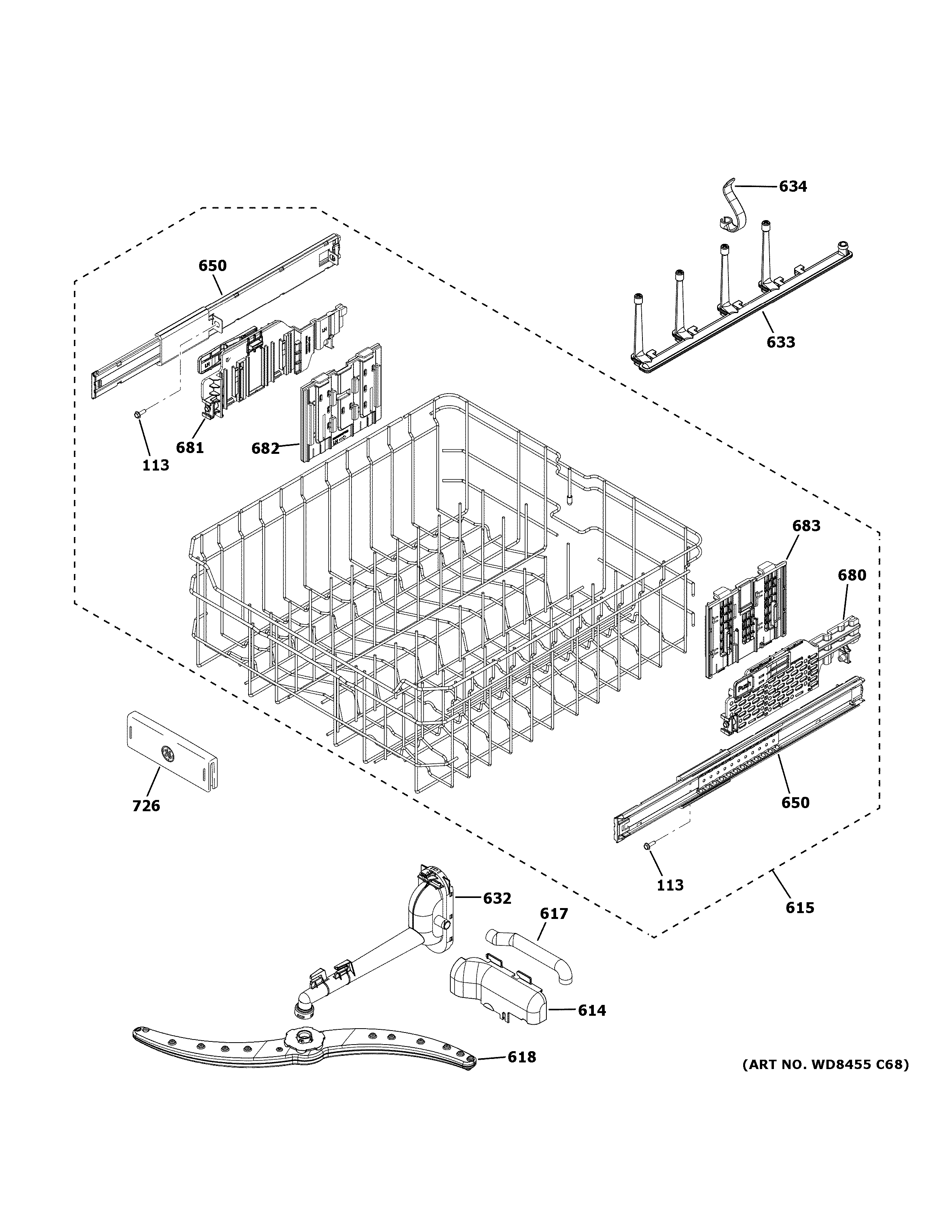 634
650
633
681
682
113
683
680
726
650
113
615
632
617
614
618
(ART NO. WD8455 C68)