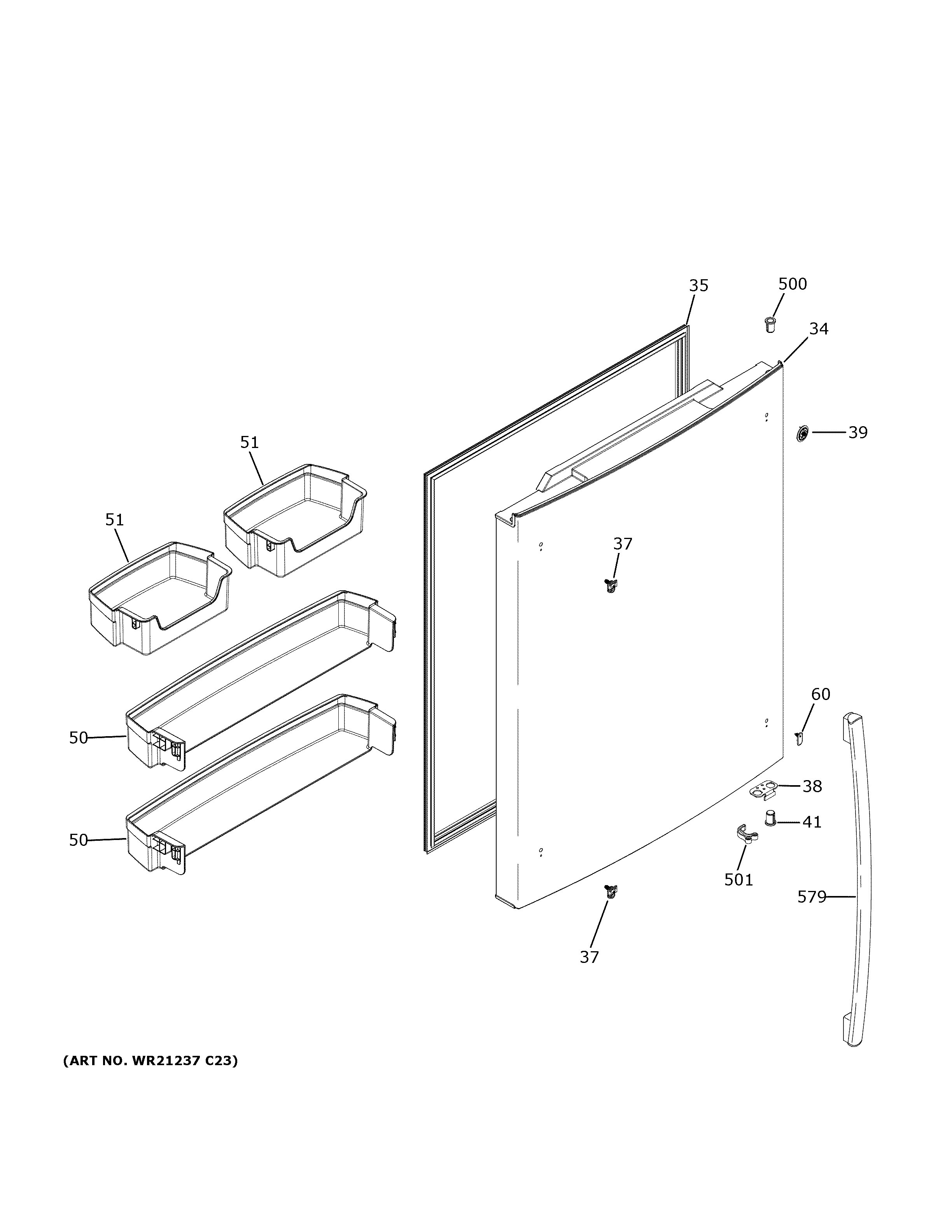 35
500
34
39
51
51
37
60
50
38
41
50
501
579
37
(ART NO. WR21237 C23)