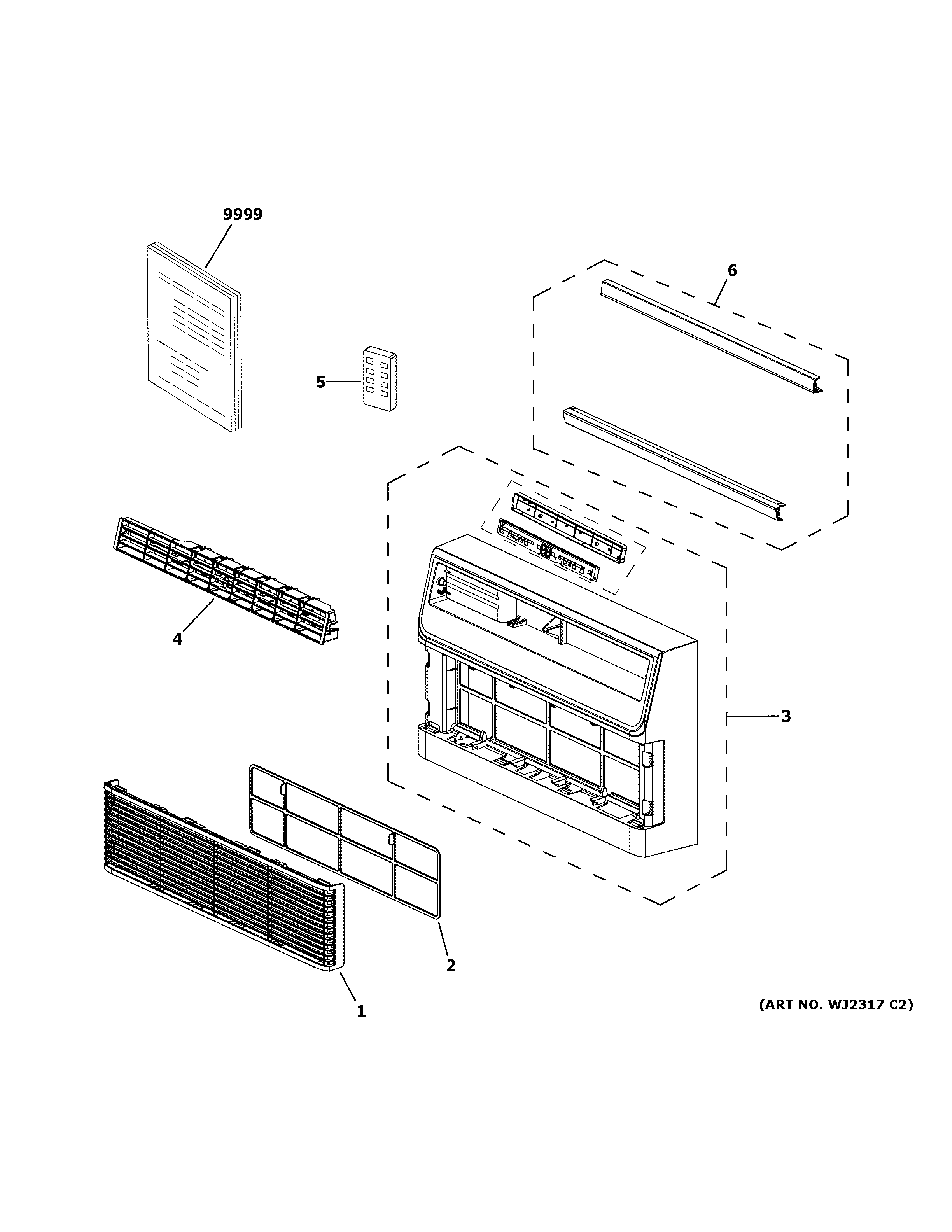 9999

6

5

4

3

2

1

(ART NO. WJ2317 C2)